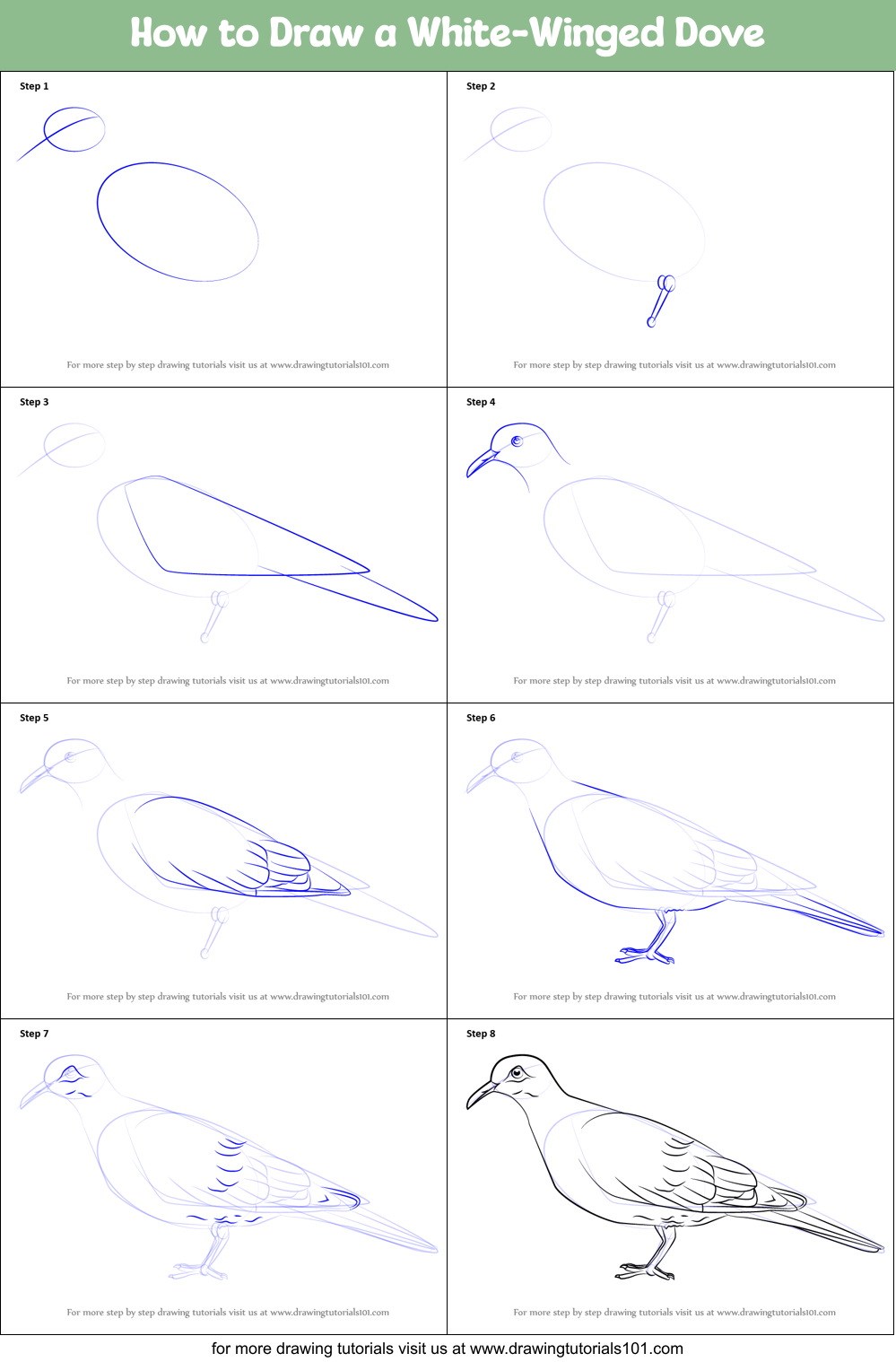 How to Draw a White-Winged Dove

Step 1

For more step by step drawing tutorials visit us at www.drawingtutorials101.com

Step 2

For more step by step drawing tutorials visit us at www.drawingtutorials101.com

Step 3

For more step by step drawing tutorials visit us at www.drawingtutorials101.com

Step 4

For more step by step drawing tutorials visit us at www.drawingtutorials101.com

Step 5

For more step by step drawing tutorials visit us at www.drawingtutorials101.com

Step 6

For more step by step drawing tutorials visit us at www.drawingtutorials101.com

Step 7

For more step by step drawing tutorials visit us at www.drawingtutorials101.com

Step 8

For more step by step drawing tutorials visit us at www.drawingtutorials101.com

for more drawing tutorials visit us at www.drawingtutorials101.com