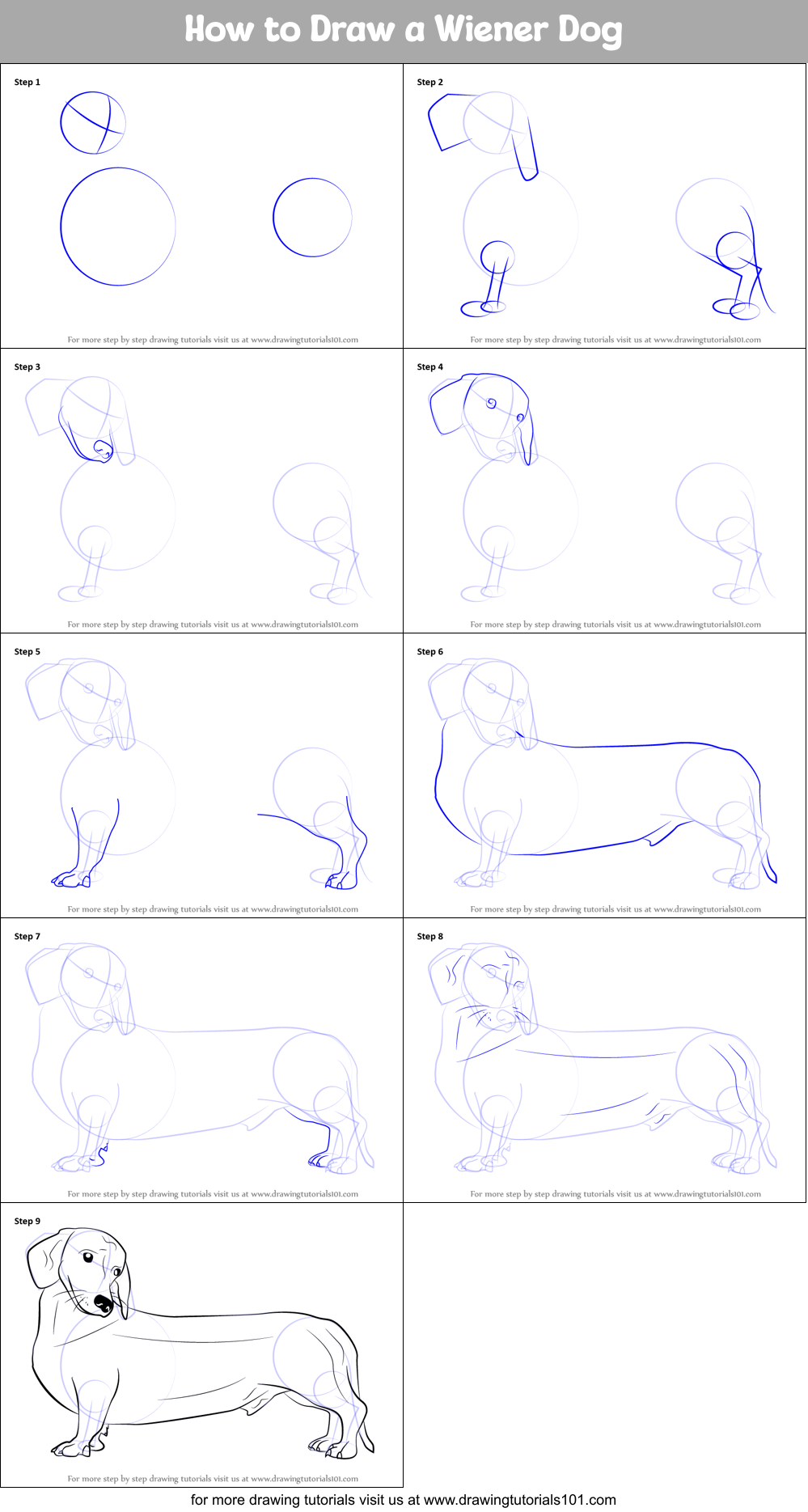 How to Draw a Wiener Dog

Step 1

For more step by step drawing tutorials visit us at www.drawingtutorials101.com

Step 2

For more step by step drawing tutorials visit us at www.drawingtutorials101.com

Step 3

For more step by step drawing tutorials visit us at www.drawingtutorials101.com

Step 4

For more step by step drawing tutorials visit us at www.drawingtutorials101.com

Step 5

For more step by step drawing tutorials visit us at www.drawingtutorials101.com

Step 6

For more step by step drawing tutorials visit us at www.drawingtutorials101.com

Step 7

For more step by step drawing tutorials visit us at www.drawingtutorials101.com

Step 8

For more step by step drawing tutorials visit us at www.drawingtutorials101.com

Step 9

For more step by step drawing tutorials visit us at www.drawingtutorials101.com

for more drawing tutorials visit us at www.drawingtutorials101.com