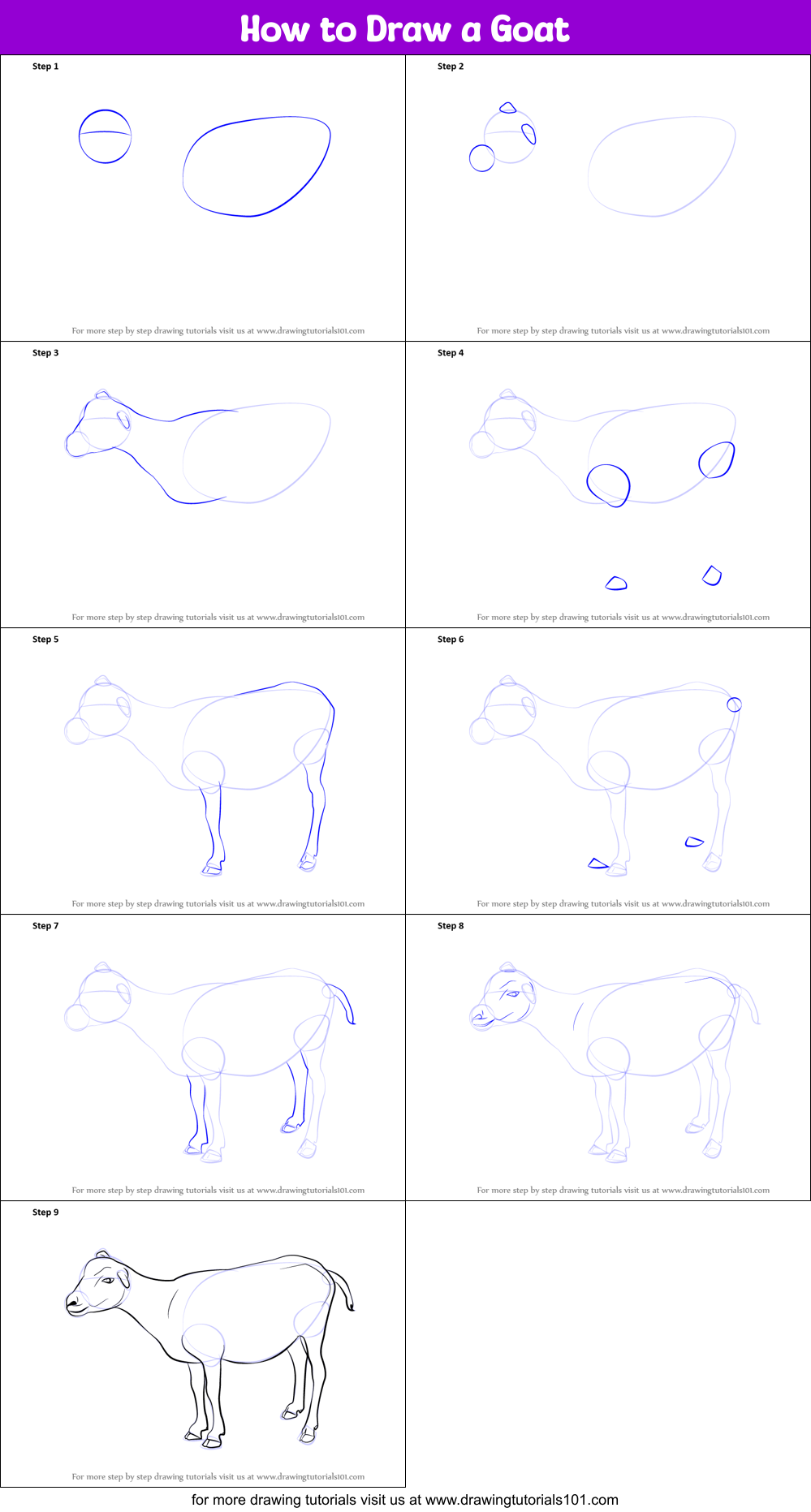 How to Draw a Goat

Step 1

For more step by step drawing tutorials visit us at www.drawingtutorials101.com

Step 2

For more step by step drawing tutorials visit us at www.drawingtutorials101.com

Step 3

For more step by step drawing tutorials visit us at www.drawingtutorials101.com

Step 4

For more step by step drawing tutorials visit us at www.drawingtutorials101.com

Step 5

For more step by step drawing tutorials visit us at www.drawingtutorials101.com

Step 6

For more step by step drawing tutorials visit us at www.drawingtutorials101.com

Step 7

For more step by step drawing tutorials visit us at www.drawingtutorials101.com

Step 8

For more step by step drawing tutorials visit us at www.drawingtutorials101.com

Step 9

For more step by step drawing tutorials visit us at www.drawingtutorials101.com

for more drawing tutorials visit us at www.drawingtutorials101.com