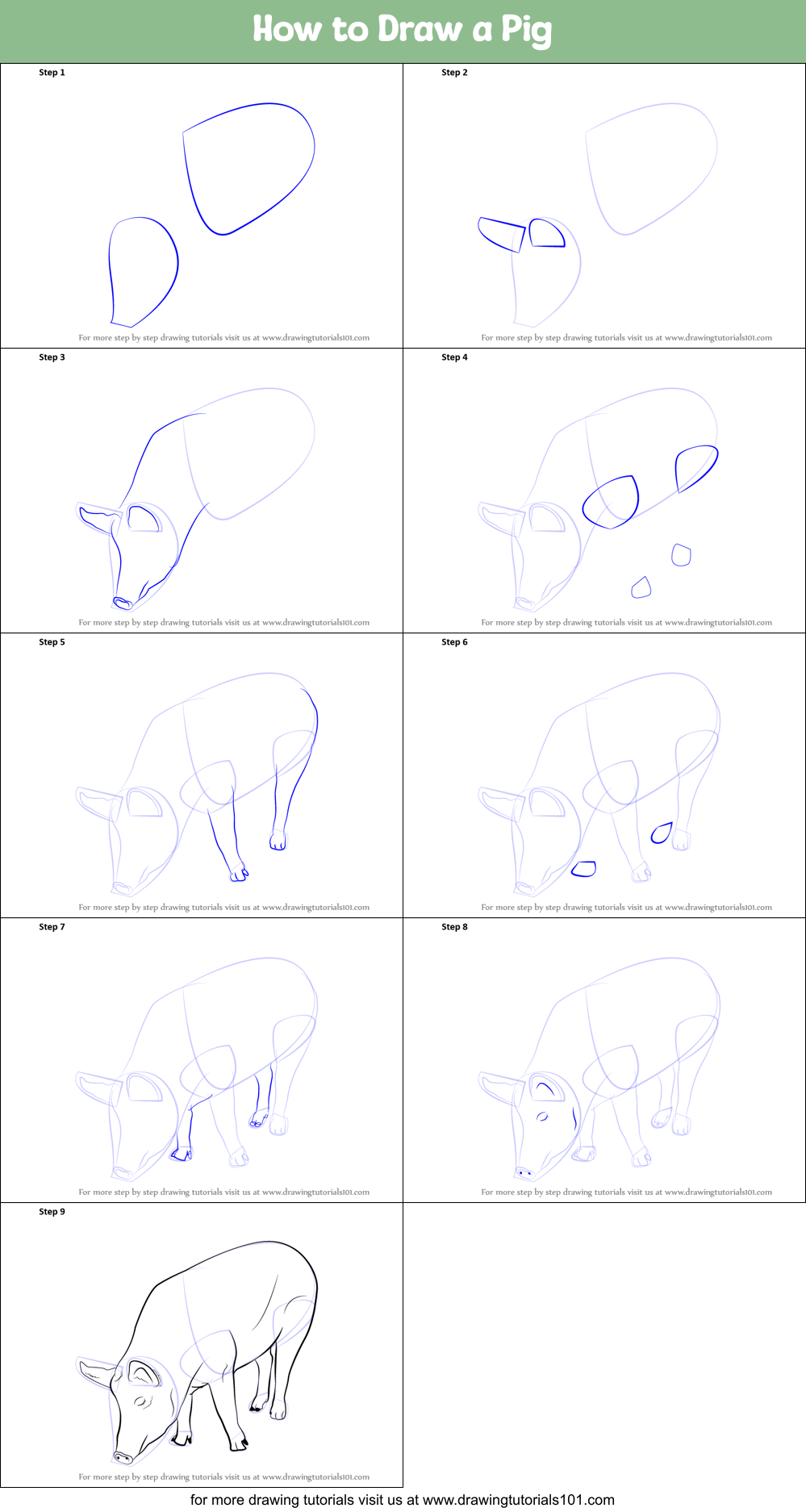 How to Draw a Pig

Step 1

For more step by step drawing tutorials visit us at www.drawingtutorials101.com

Step 2

For more step by step drawing tutorials visit us at www.drawingtutorials101.com

Step 3

For more step by step drawing tutorials visit us at www.drawingtutorials101.com

Step 4

For more step by step drawing tutorials visit us at www.drawingtutorials101.com

Step 5

For more step by step drawing tutorials visit us at www.drawingtutorials101.com

Step 6

For more step by step drawing tutorials visit us at www.drawingtutorials101.com

Step 7

For more step by step drawing tutorials visit us at www.drawingtutorials101.com

Step 8

For more step by step drawing tutorials visit us at www.drawingtutorials101.com

Step 9

For more step by step drawing tutorials visit us at www.drawingtutorials101.com

for more drawing tutorials visit us at www.drawingtutorials101.com