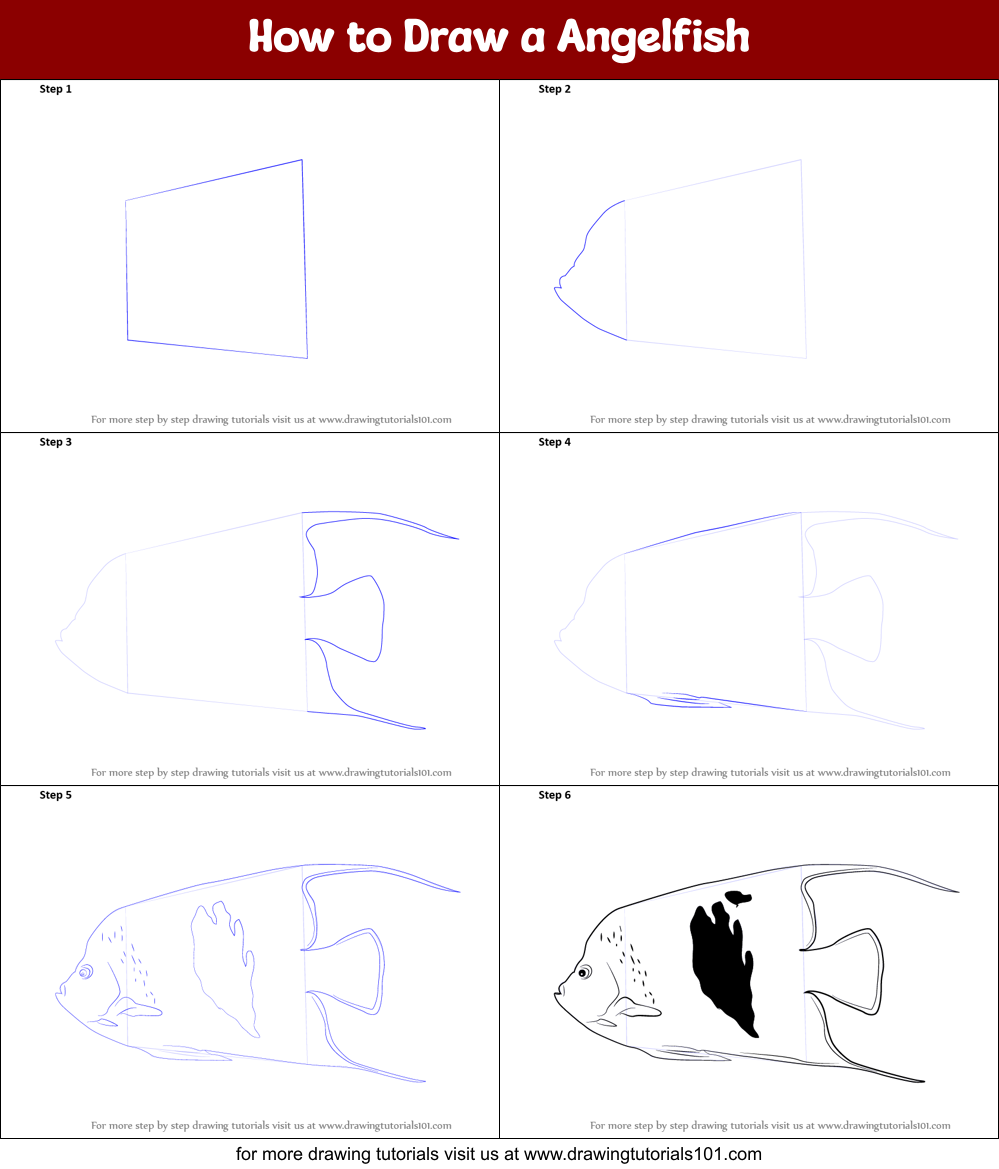 How to Draw a Angelfish

Step 1

For more step by step drawing tutorials visit us at www.drawingtutorials101.com

Step 2

For more step by step drawing tutorials visit us at www.drawingtutorials101.com

Step 3

For more step by step drawing tutorials visit us at www.drawingtutorials101.com

Step 4

For more step by step drawing tutorials visit us at www.drawingtutorials101.com

Step 5

For more step by step drawing tutorials visit us at www.drawingtutorials101.com

Step 6

For more step by step drawing tutorials visit us at www.drawingtutorials101.com

for more drawing tutorials visit us at www.drawingtutorials101.com