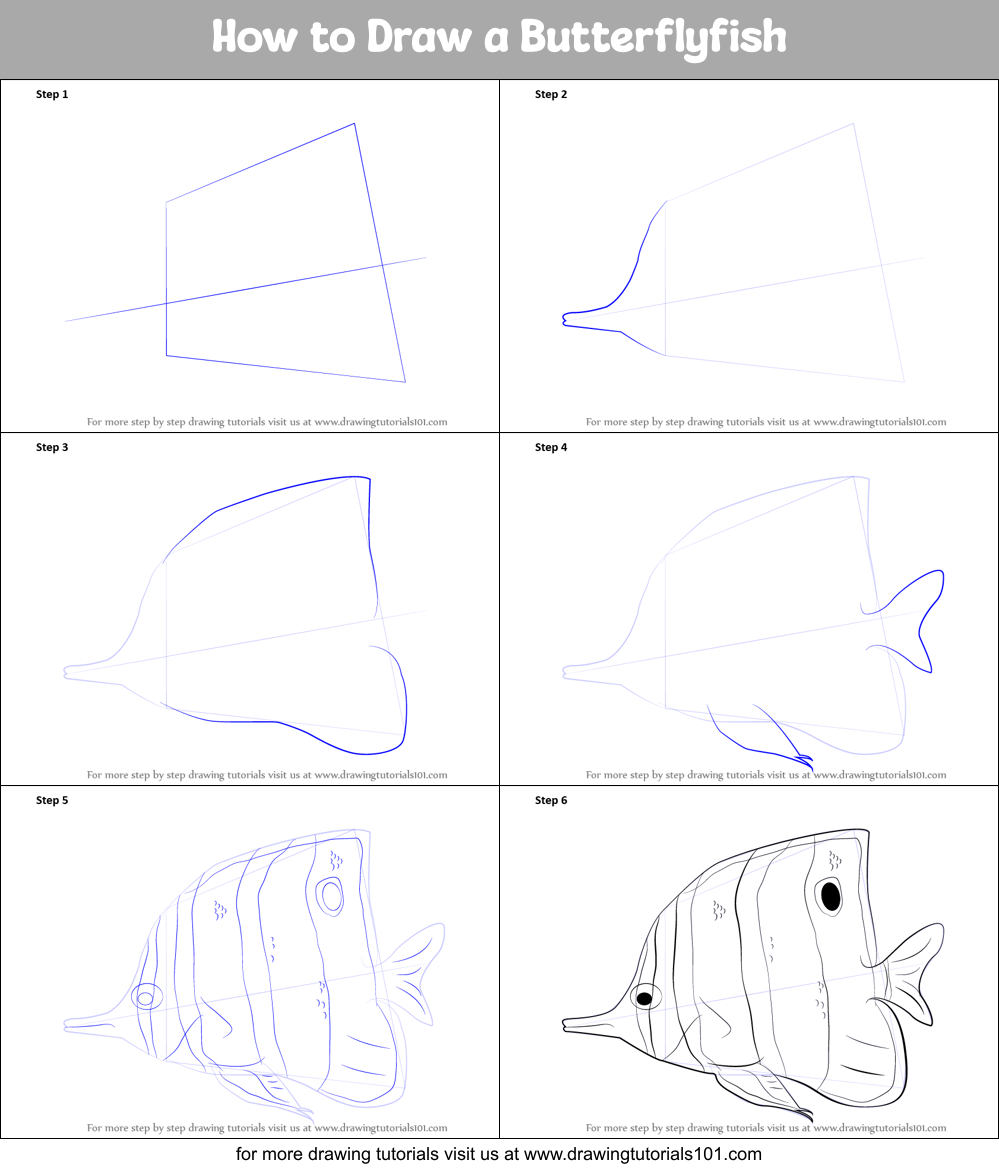 How to Draw a Butterflyfish

Step 1

For more step by step drawing tutorials visit us at www.drawingtutorials101.com

Step 2

For more step by step drawing tutorials visit us at www.drawingtutorials101.com

Step 3

For more step by step drawing tutorials visit us at www.drawingtutorials101.com

Step 4

For more step by step drawing tutorials visit us at www.drawingtutorials101.com

Step 5

For more step by step drawing tutorials visit us at www.drawingtutorials101.com

Step 6

For more step by step drawing tutorials visit us at www.drawingtutorials101.com

for more drawing tutorials visit us at www.drawingtutorials101.com