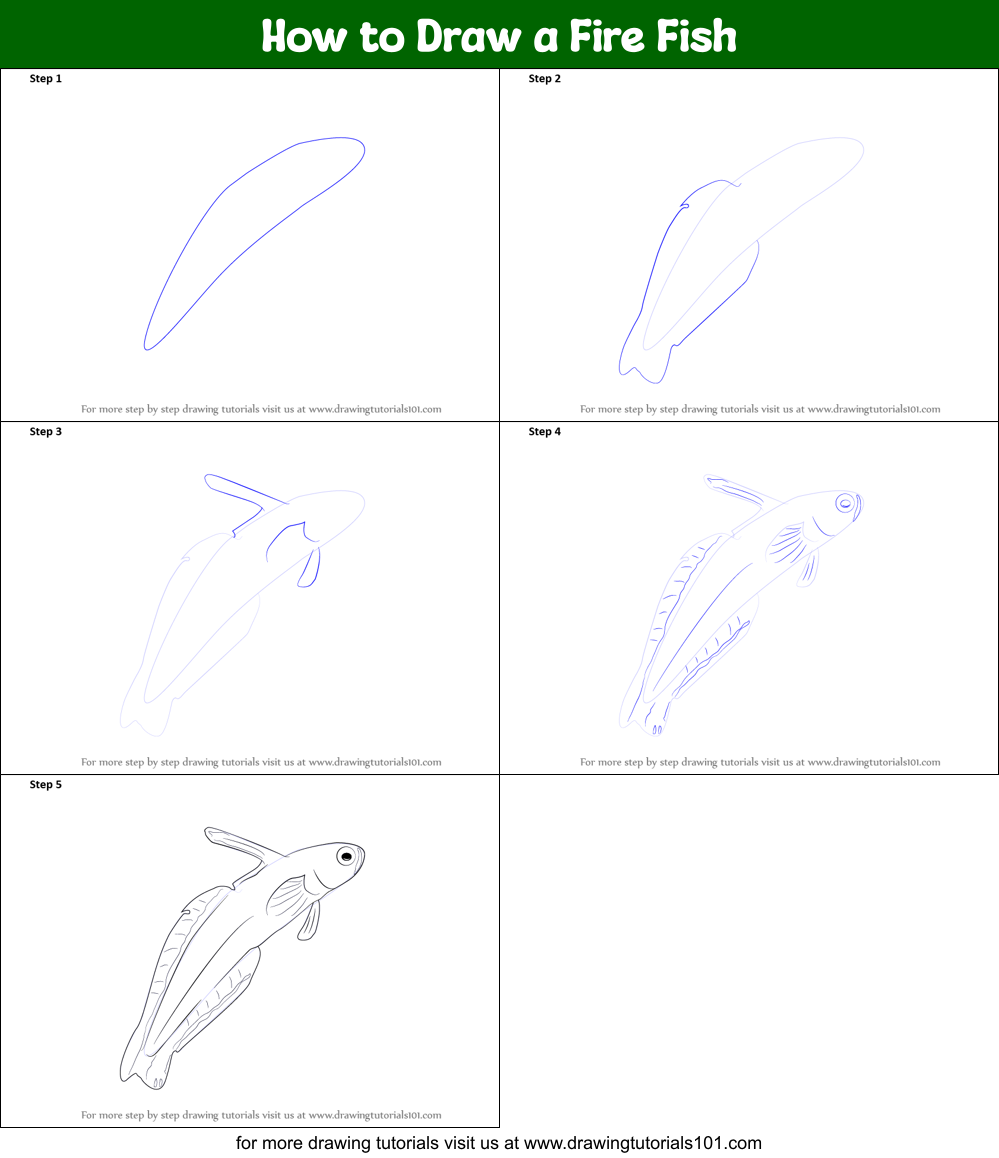 How to Draw a Fire Fish

Step 1

For more step by step drawing tutorials visit us at www.drawingtutorials101.com

Step 2

For more step by step drawing tutorials visit us at www.drawingtutorials101.com

Step 3

For more step by step drawing tutorials visit us at www.drawingtutorials101.com

Step 4

For more step by step drawing tutorials visit us at www.drawingtutorials101.com

Step 5

For more step by step drawing tutorials visit us at www.drawingtutorials101.com

for more drawing tutorials visit us at www.drawingtutorials101.com