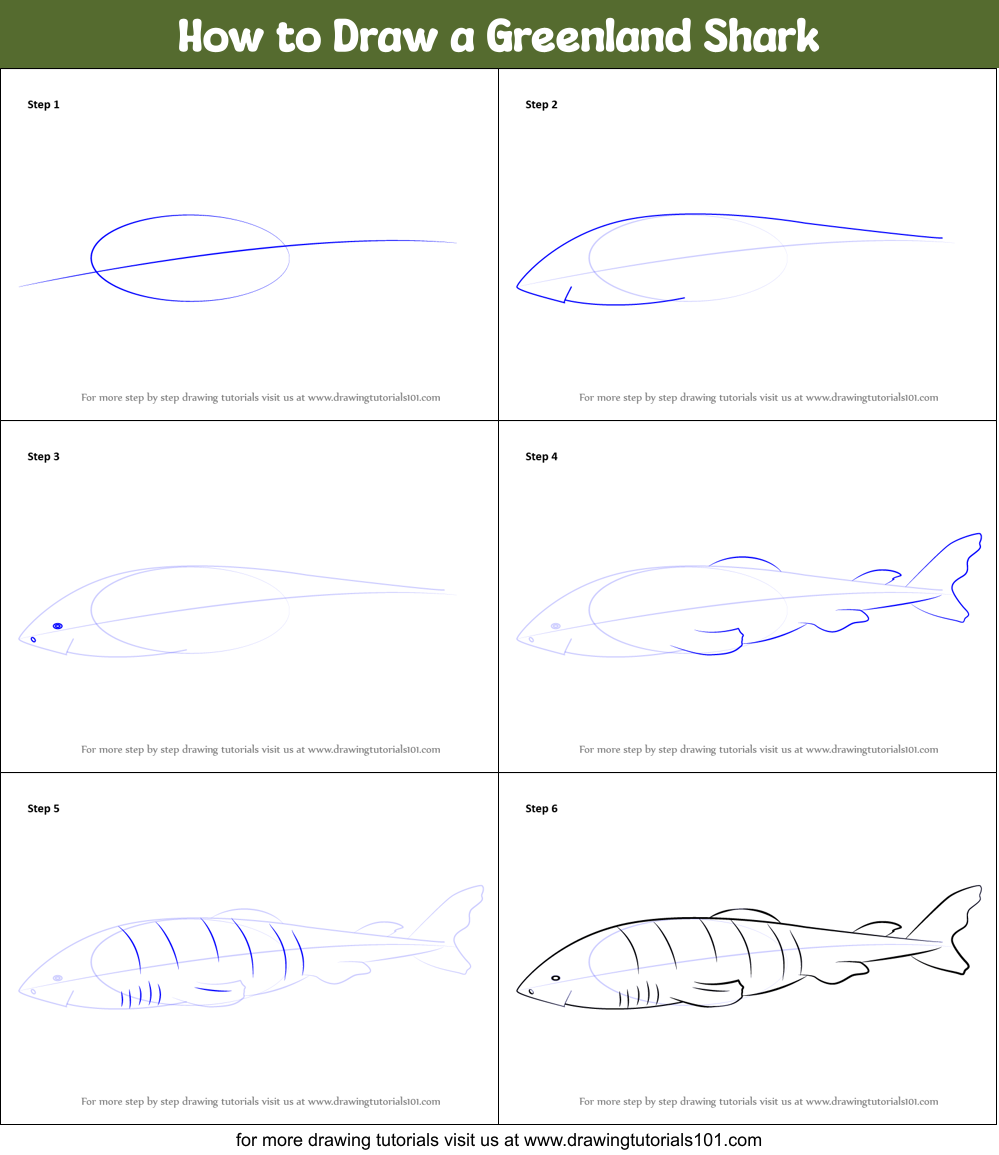 How to Draw a Greenland Shark

Step 1

For more step by step drawing tutorials visit us at www.drawingtutorials101.com

Step 2

For more step by step drawing tutorials visit us at www.drawingtutorials101.com

Step 3

For more step by step drawing tutorials visit us at www.drawingtutorials101.com

Step 4

For more step by step drawing tutorials visit us at www.drawingtutorials101.com

Step 5

For more step by step drawing tutorials visit us at www.drawingtutorials101.com

Step 6

For more step by step drawing tutorials visit us at www.drawingtutorials101.com

for more drawing tutorials visit us at www.drawingtutorials101.com