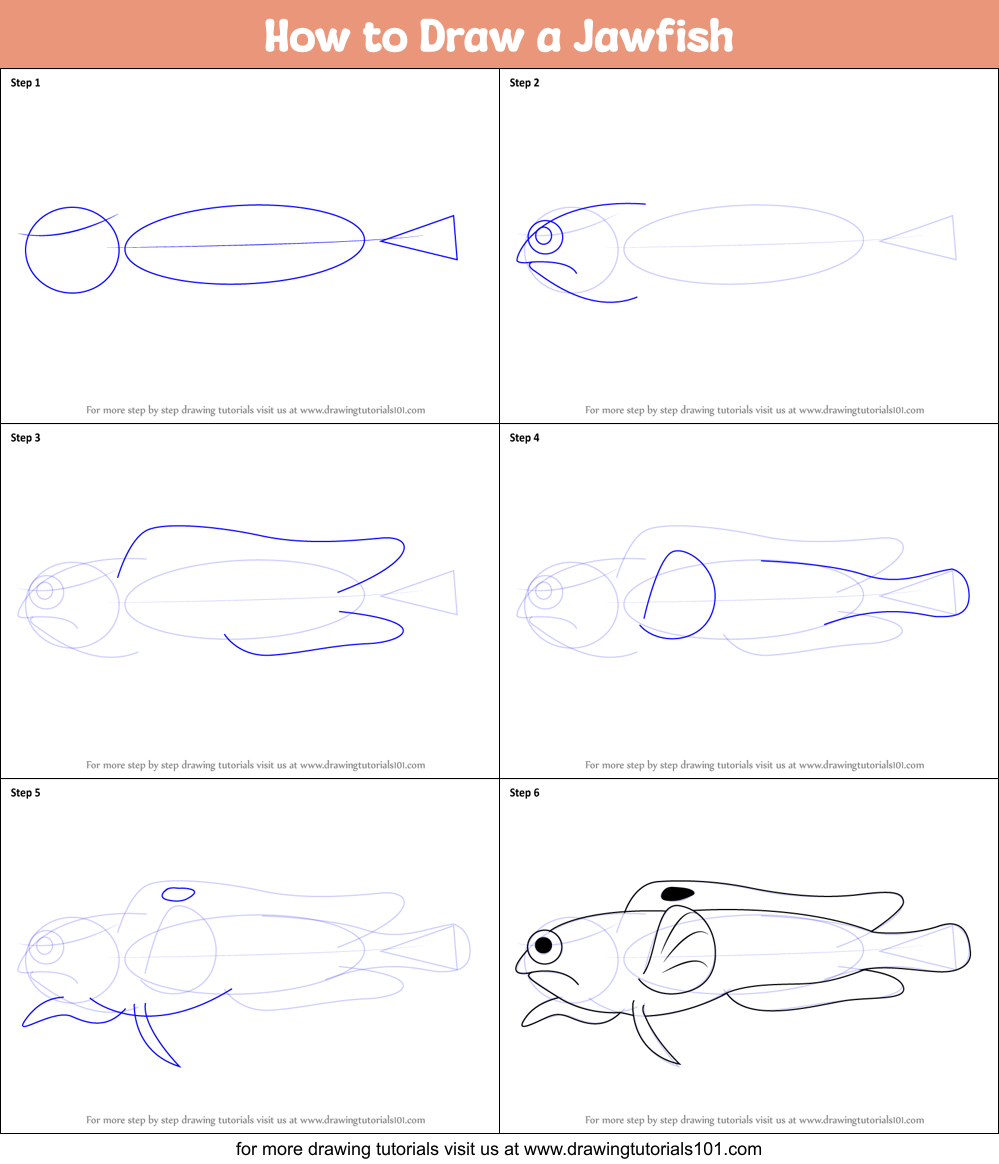 How to Draw a Jawfish

Step 1

For more step by step drawing tutorials visit us at www.drawingtutorials101.com

Step 2

For more step by step drawing tutorials visit us at www.drawingtutorials101.com

Step 3

For more step by step drawing tutorials visit us at www.drawingtutorials101.com

Step 4

For more step by step drawing tutorials visit us at www.drawingtutorials101.com

Step 5

For more step by step drawing tutorials visit us at www.drawingtutorials101.com

Step 6

For more step by step drawing tutorials visit us at www.drawingtutorials101.com

for more drawing tutorials visit us at www.drawingtutorials101.com