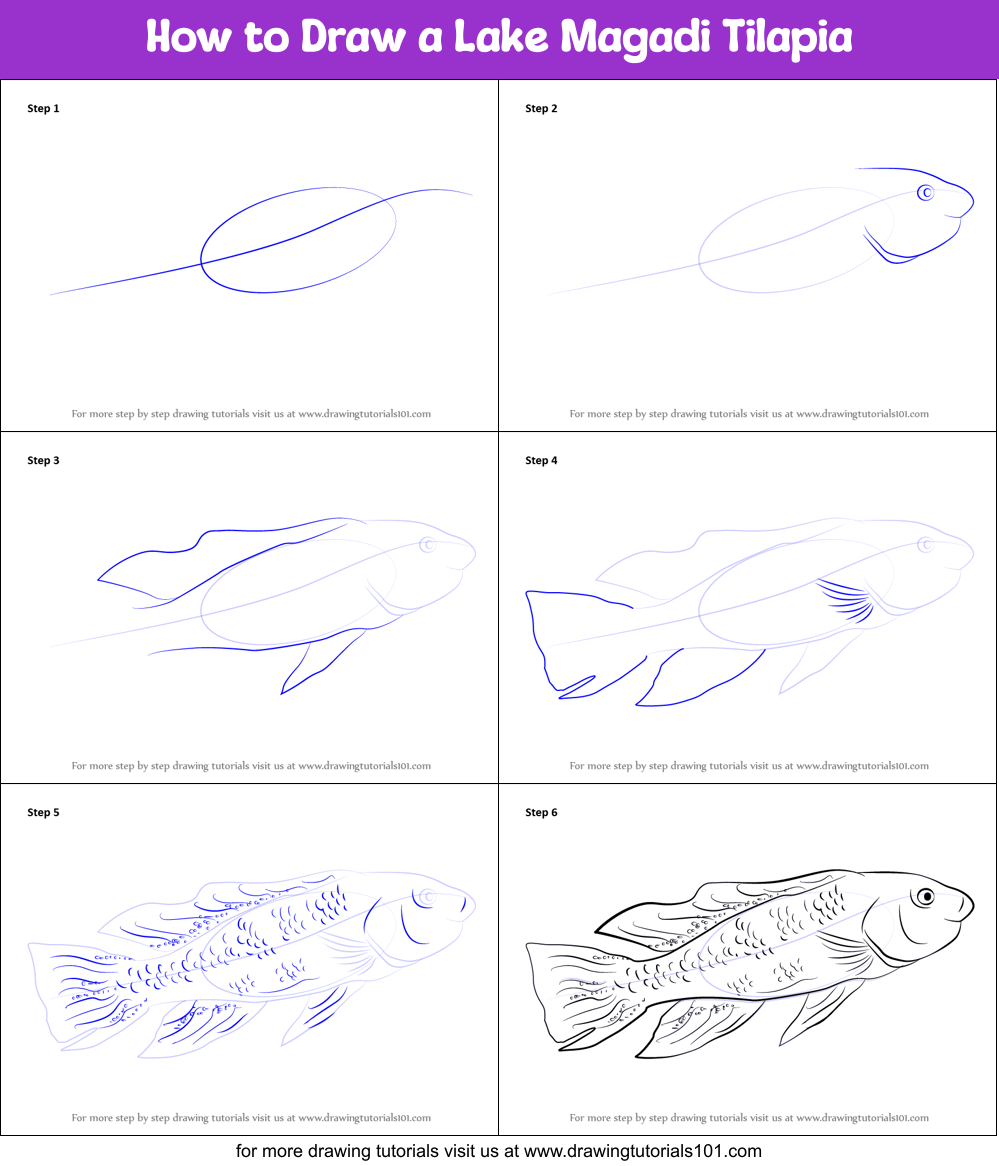 How to Draw a Lake Magadi Tilapia

Step 1

For more step by step drawing tutorials visit us at www.drawingtutorials101.com

Step 2

For more step by step drawing tutorials visit us at www.drawingtutorials101.com

Step 3

For more step by step drawing tutorials visit us at www.drawingtutorials101.com

Step 4

For more step by step drawing tutorials visit us at www.drawingtutorials101.com

Step 5

For more step by step drawing tutorials visit us at www.drawingtutorials101.com

Step 6

For more step by step drawing tutorials visit us at www.drawingtutorials101.com

for more drawing tutorials visit us at www.drawingtutorials101.com