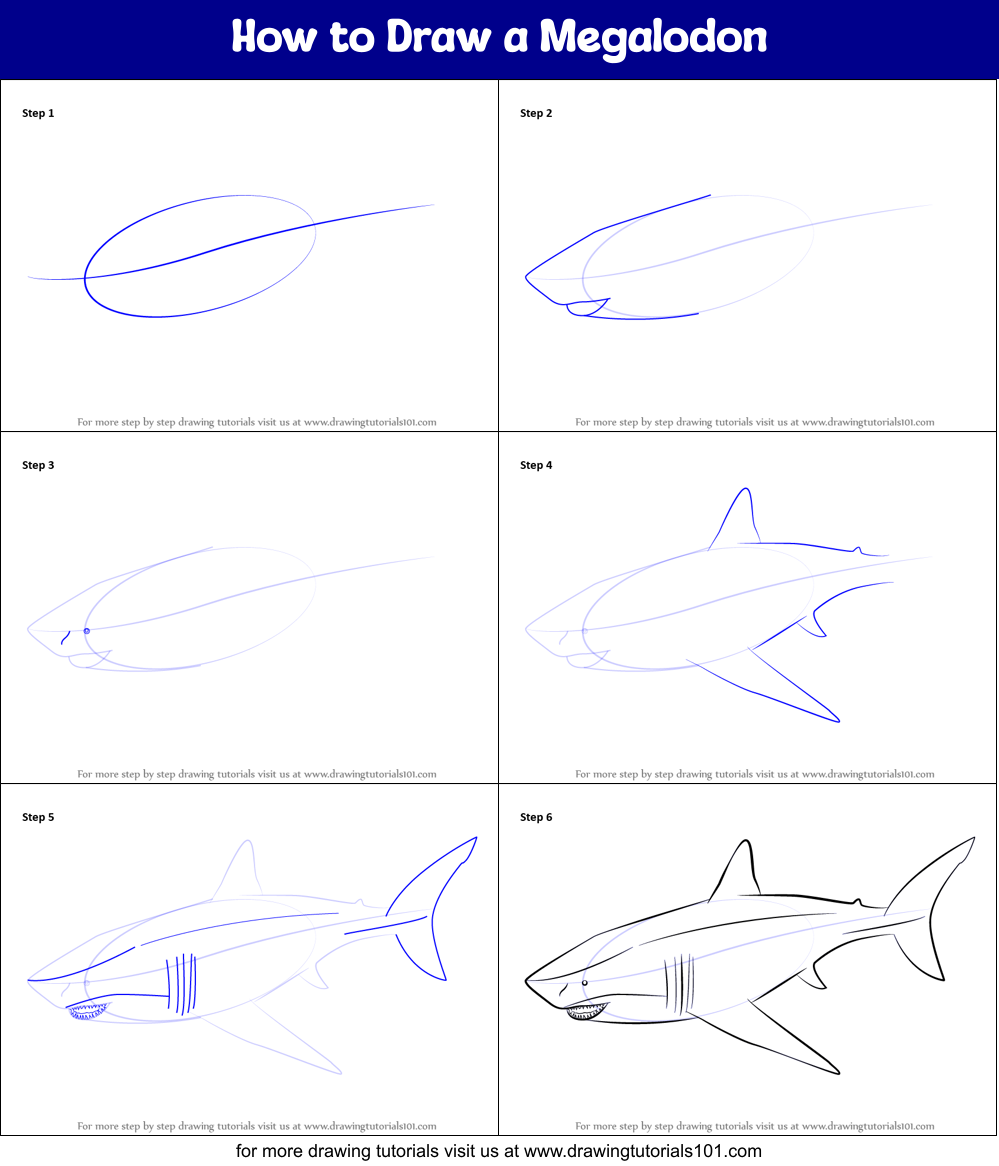 How to Draw a Megalodon

Step 1

For more step by step drawing tutorials visit us at www.drawingtutorials101.com

Step 2

For more step by step drawing tutorials visit us at www.drawingtutorials101.com

Step 3

For more step by step drawing tutorials visit us at www.drawingtutorials101.com

Step 4

For more step by step drawing tutorials visit us at www.drawingtutorials101.com

Step 5

For more step by step drawing tutorials visit us at www.drawingtutorials101.com

Step 6

For more step by step drawing tutorials visit us at www.drawingtutorials101.com

for more drawing tutorials visit us at www.drawingtutorials101.com