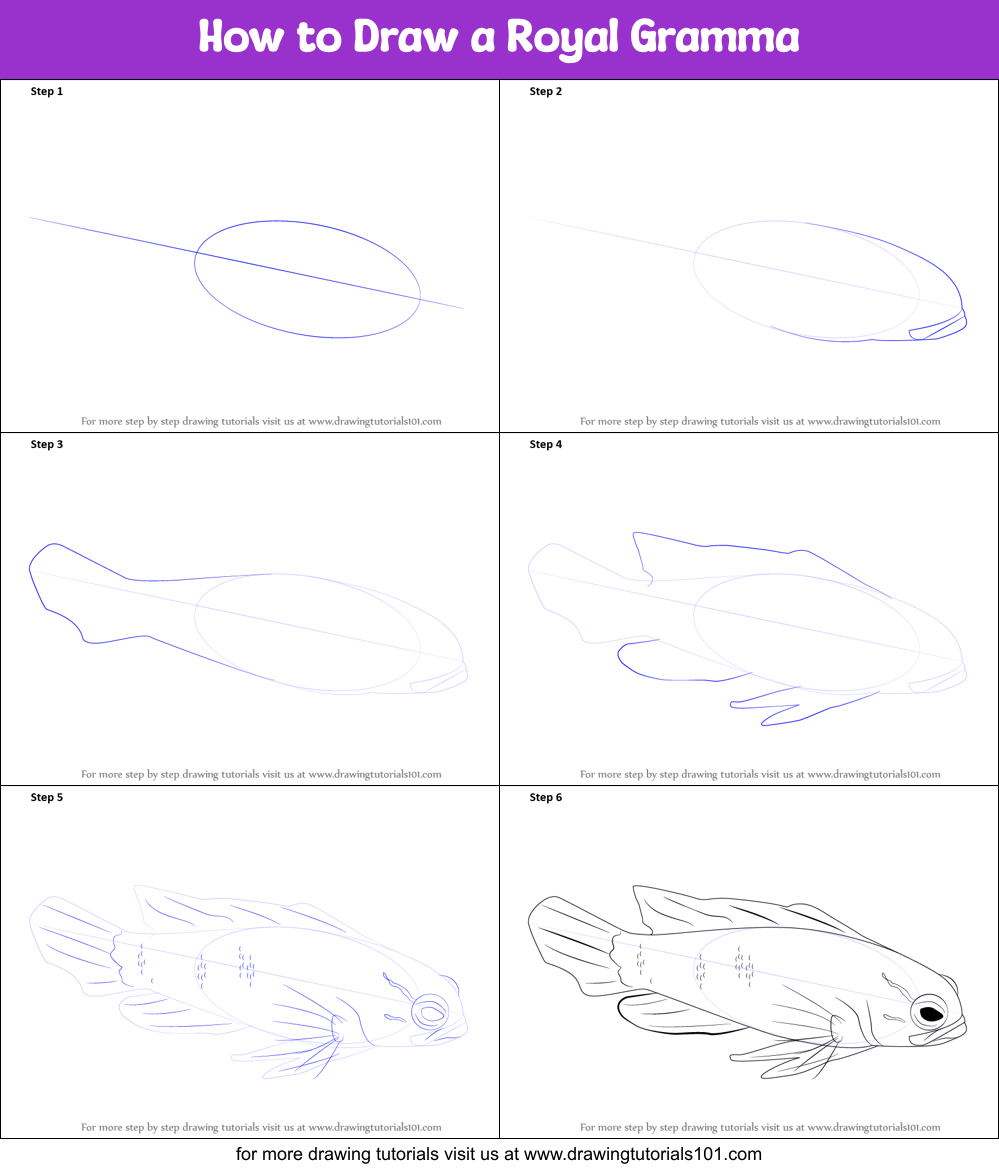 How to Draw a Royal Gramma

Step 1

For more step by step drawing tutorials visit us at www.drawingtutorials101.com

Step 2

For more step by step drawing tutorials visit us at www.drawingtutorials101.com

Step 3

For more step by step drawing tutorials visit us at www.drawingtutorials101.com

Step 4

For more step by step drawing tutorials visit us at www.drawingtutorials101.com

Step 5

For more step by step drawing tutorials visit us at www.drawingtutorials101.com

Step 6

For more step by step drawing tutorials visit us at www.drawingtutorials101.com

for more drawing tutorials visit us at www.drawingtutorials101.com