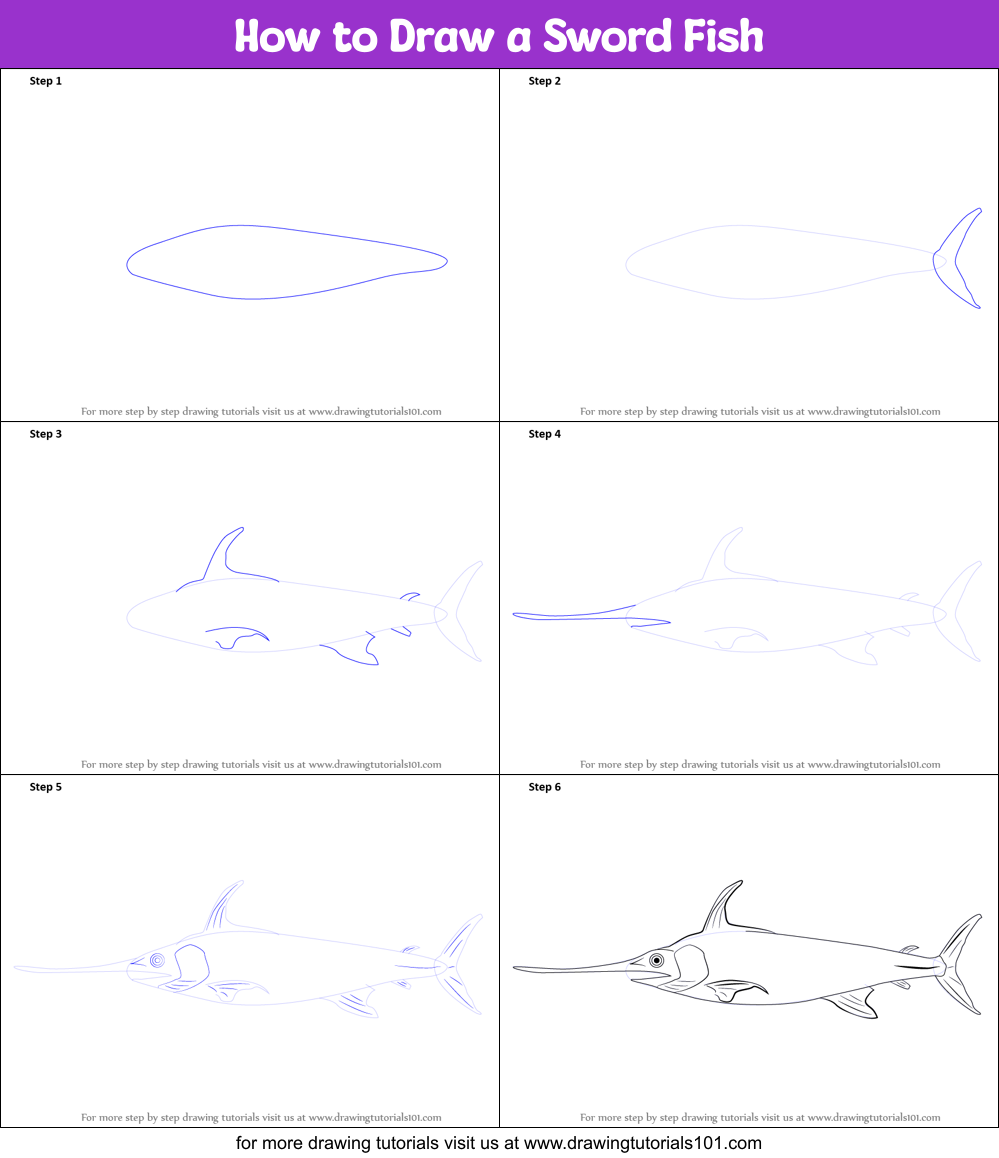 How to Draw a Sword Fish

Step 1

For more step by step drawing tutorials visit us at www.drawingtutorials101.com

Step 2

For more step by step drawing tutorials visit us at www.drawingtutorials101.com

Step 3

For more step by step drawing tutorials visit us at www.drawingtutorials101.com

Step 4

For more step by step drawing tutorials visit us at www.drawingtutorials101.com

Step 5

For more step by step drawing tutorials visit us at www.drawingtutorials101.com

Step 6

For more step by step drawing tutorials visit us at www.drawingtutorials101.com

for more drawing tutorials visit us at www.drawingtutorials101.com