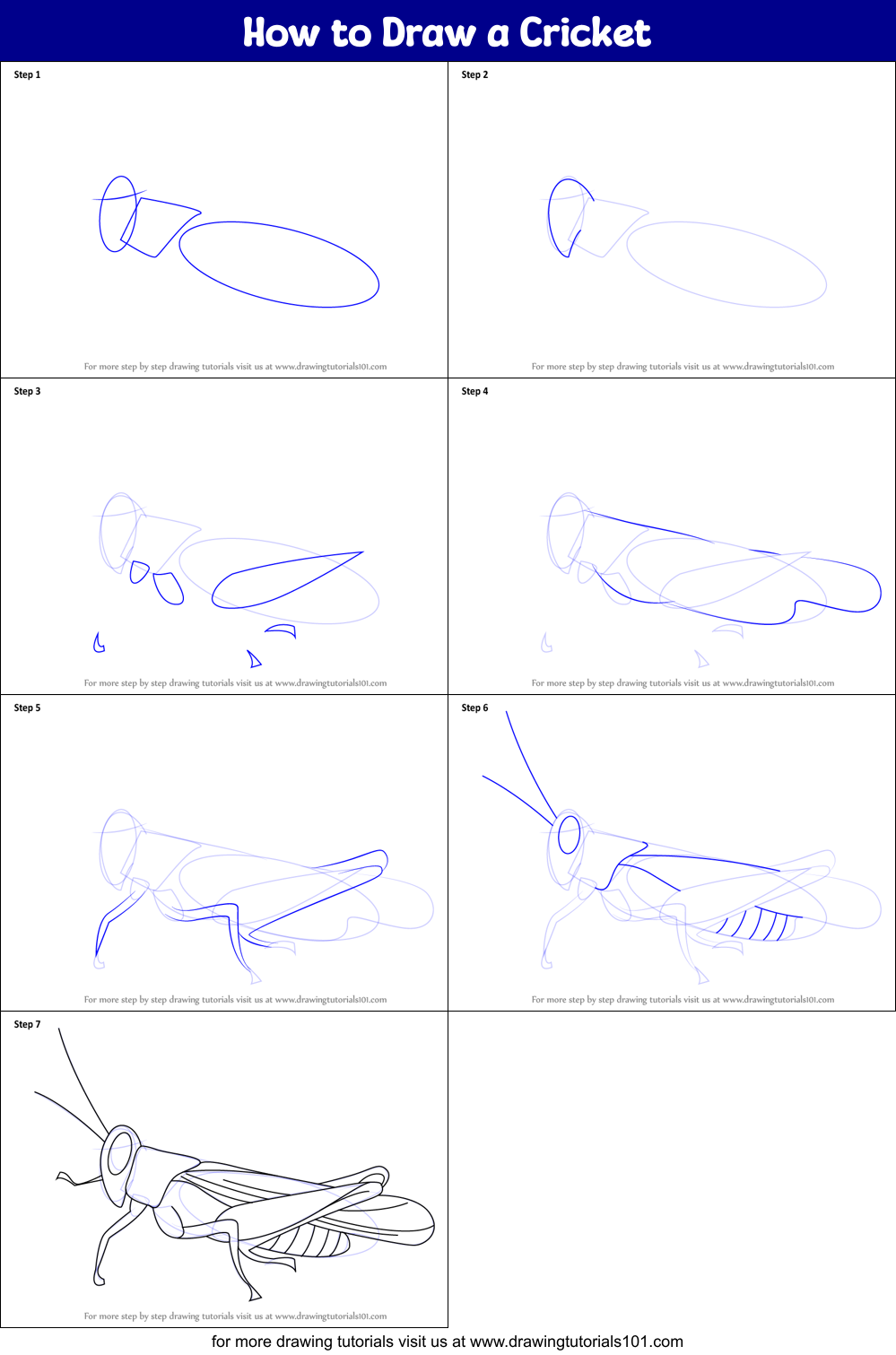 How to Draw a Cricket

Step 1

For more step by step drawing tutorials visit us at www.drawingtutorials101.com

Step 2

For more step by step drawing tutorials visit us at www.drawingtutorials101.com

Step 3

For more step by step drawing tutorials visit us at www.drawingtutorials101.com

Step 4

For more step by step drawing tutorials visit us at www.drawingtutorials101.com

Step 5

For more step by step drawing tutorials visit us at www.drawingtutorials101.com

Step 6

For more step by step drawing tutorials visit us at www.drawingtutorials101.com

Step 7

For more step by step drawing tutorials visit us at www.drawingtutorials101.com

for more drawing tutorials visit us at www.drawingtutorials101.com