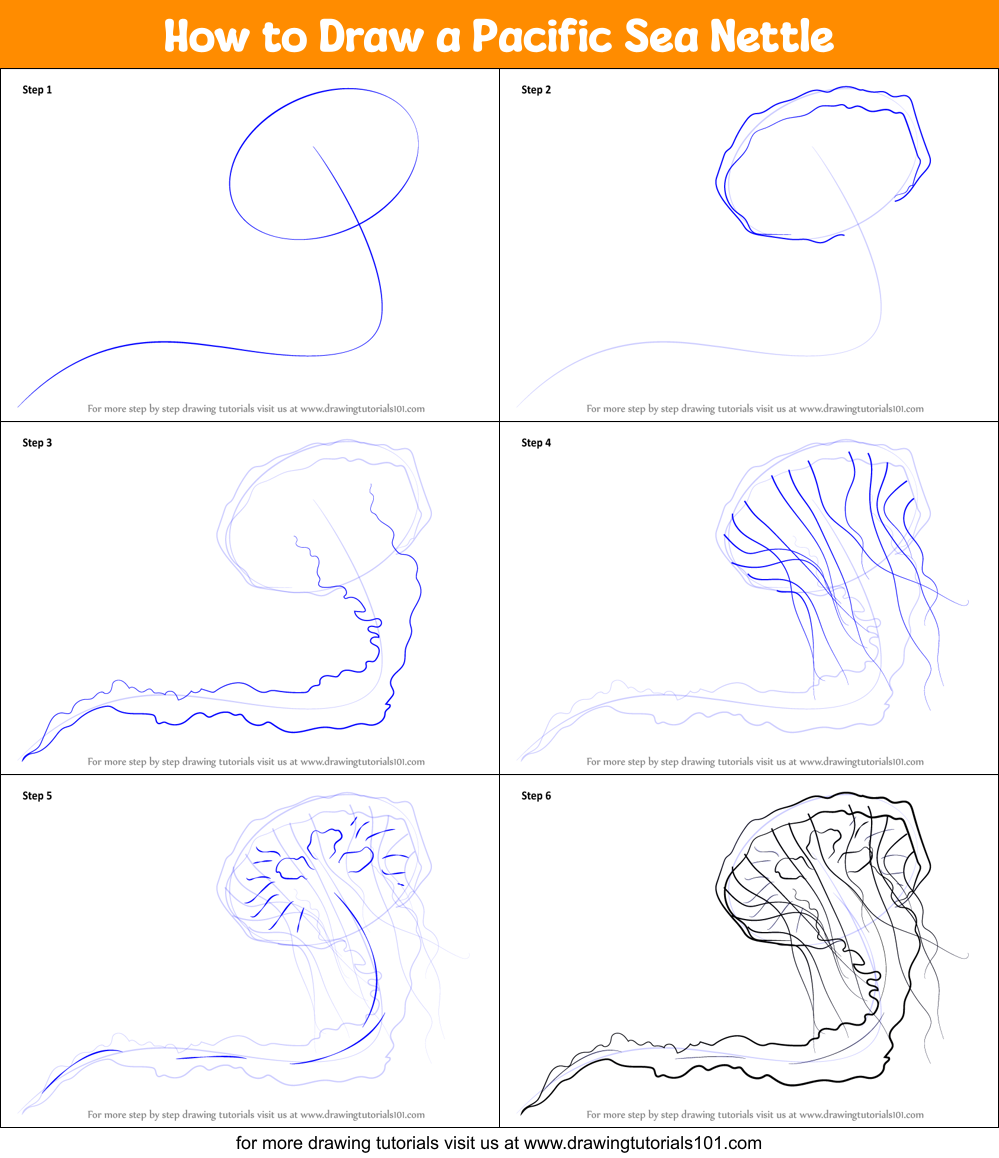 How to Draw a Pacific Sea Nettle

Step 1

For more step by step drawing tutorials visit us at www.drawingtutorials101.com

Step 2

For more step by step drawing tutorials visit us at www.drawingtutorials101.com

Step 3

For more step by step drawing tutorials visit us at www.drawingtutorials101.com

Step 4

For more step by step drawing tutorials visit us at www.drawingtutorials101.com

Step 5

For more step by step drawing tutorials visit us at www.drawingtutorials101.com

Step 6

For more step by step drawing tutorials visit us at www.drawingtutorials101.com

for more drawing tutorials visit us at www.drawingtutorials101.com