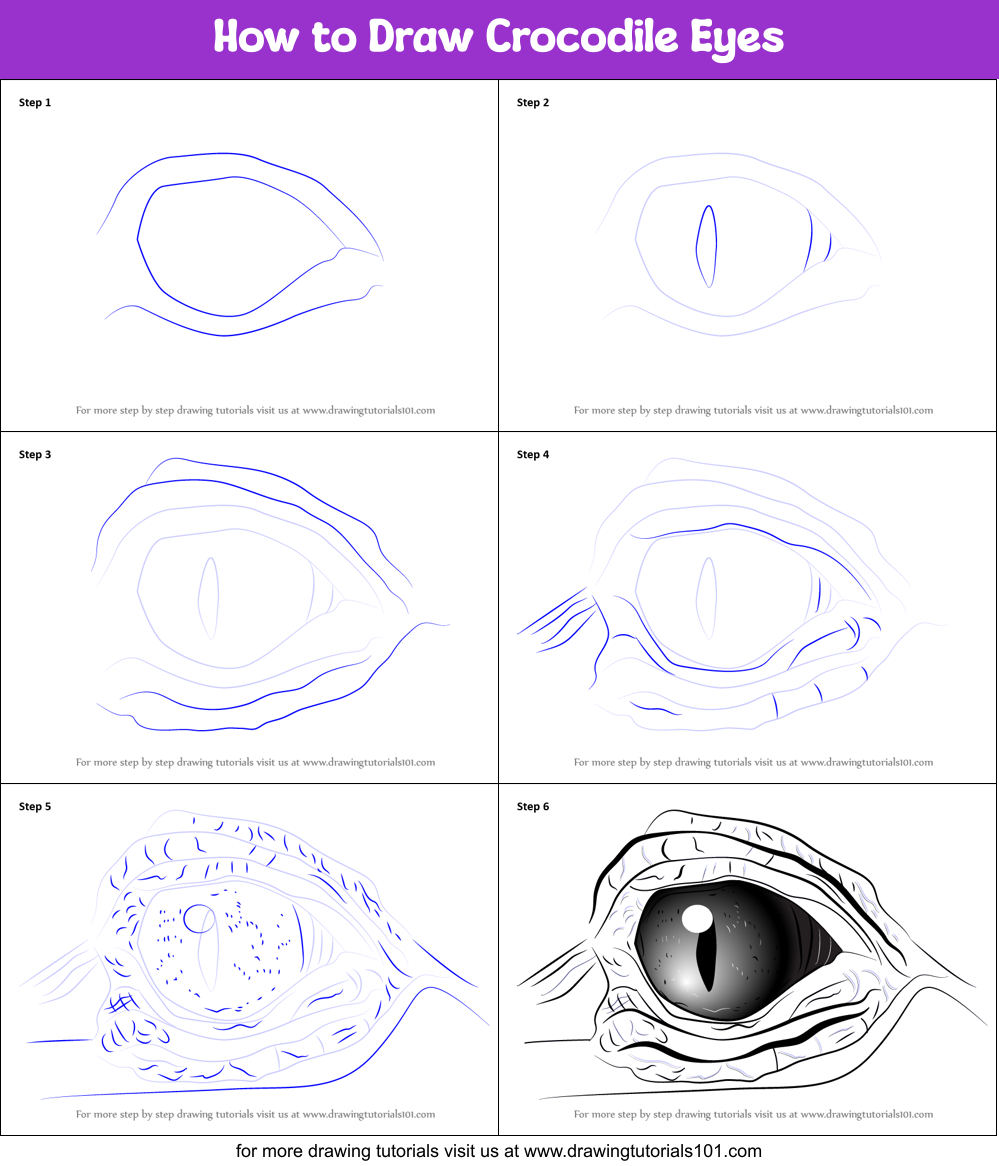 How to Draw Crocodile Eyes

Step 1

For more step by step drawing tutorials visit us at www.drawingtutorials101.com

Step 2

For more step by step drawing tutorials visit us at www.drawingtutorials101.com

Step 3

For more step by step drawing tutorials visit us at www.drawingtutorials101.com

Step 4

For more step by step drawing tutorials visit us at www.drawingtutorials101.com

Step 5

For more step by step drawing tutorials visit us at www.drawingtutorials101.com

Step 6

For more step by step drawing tutorials visit us at www.drawingtutorials101.com

for more drawing tutorials visit us at www.drawingtutorials101.com