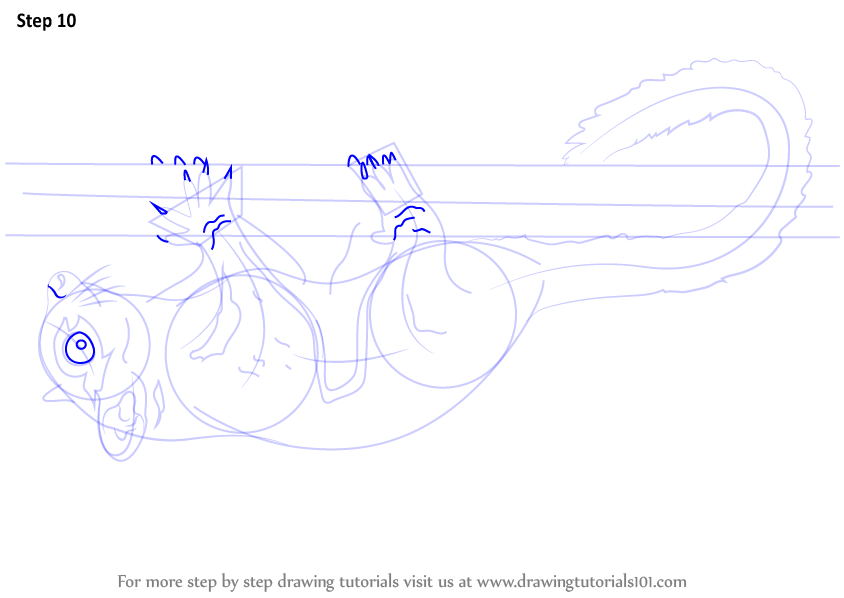 Step 10

For more step by step drawing tutorials visit us at www.drawingtutorials101.com