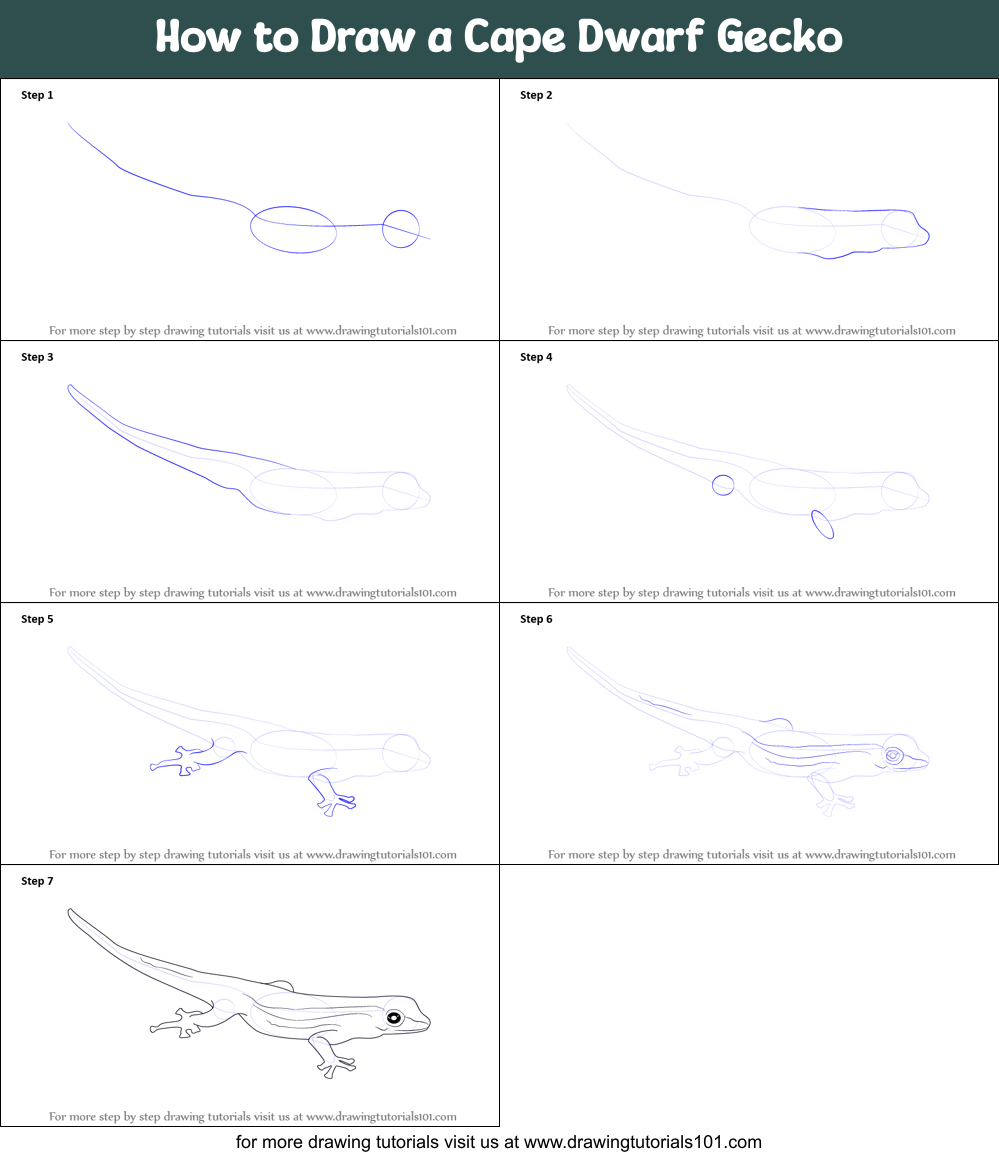 How to Draw a Cape Dwarf Gecko

Step 1

For more step by step drawing tutorials visit us at www.drawingtutorials101.com

Step 2

For more step by step drawing tutorials visit us at www.drawingtutorials101.com

Step 3

For more step by step drawing tutorials visit us at www.drawingtutorials101.com

Step 4

For more step by step drawing tutorials visit us at www.drawingtutorials101.com

Step 5

For more step by step drawing tutorials visit us at www.drawingtutorials101.com

Step 6

For more step by step drawing tutorials visit us at www.drawingtutorials101.com

Step 7

For more step by step drawing tutorials visit us at www.drawingtutorials101.com

for more drawing tutorials visit us at www.drawingtutorials101.com