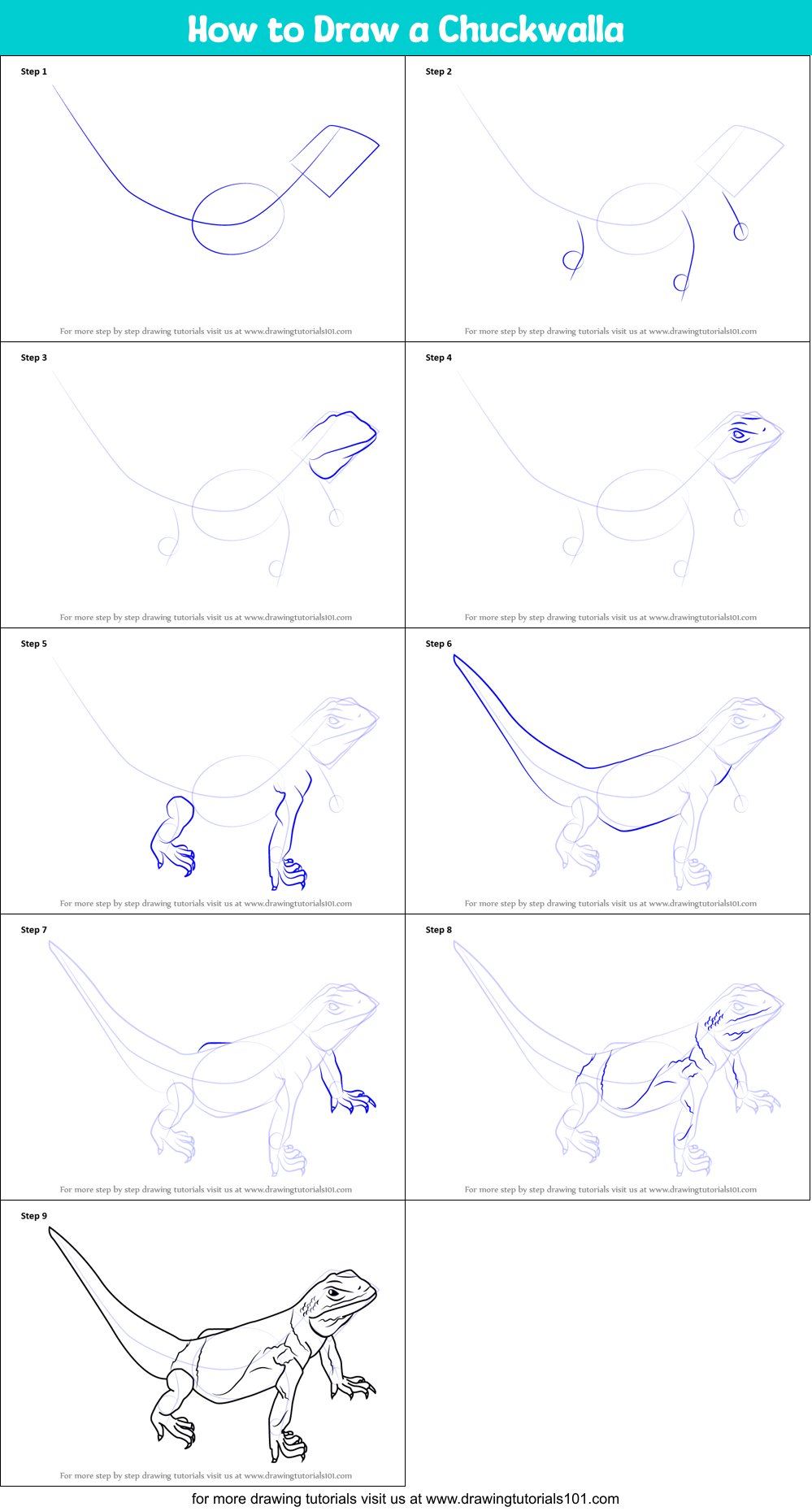 How to Draw a Chuckwalla

Step 1

For more step by step drawing tutorials visit us at www.drawingtutorials101.com

Step 2

For more step by step drawing tutorials visit us at www.drawingtutorials101.com

Step 3

For more step by step drawing tutorials visit us at www.drawingtutorials101.com

Step 4

For more step by step drawing tutorials visit us at www.drawingtutorials101.com

Step 5

For more step by step drawing tutorials visit us at www.drawingtutorials101.com

Step 6

For more step by step drawing tutorials visit us at www.drawingtutorials101.com

Step 7

For more step by step drawing tutorials visit us at www.drawingtutorials101.com

Step 8

For more step by step drawing tutorials visit us at www.drawingtutorials101.com

Step 9

For more step by step drawing tutorials visit us at www.drawingtutorials101.com

for more drawing tutorials visit us at www.drawingtutorials101.com