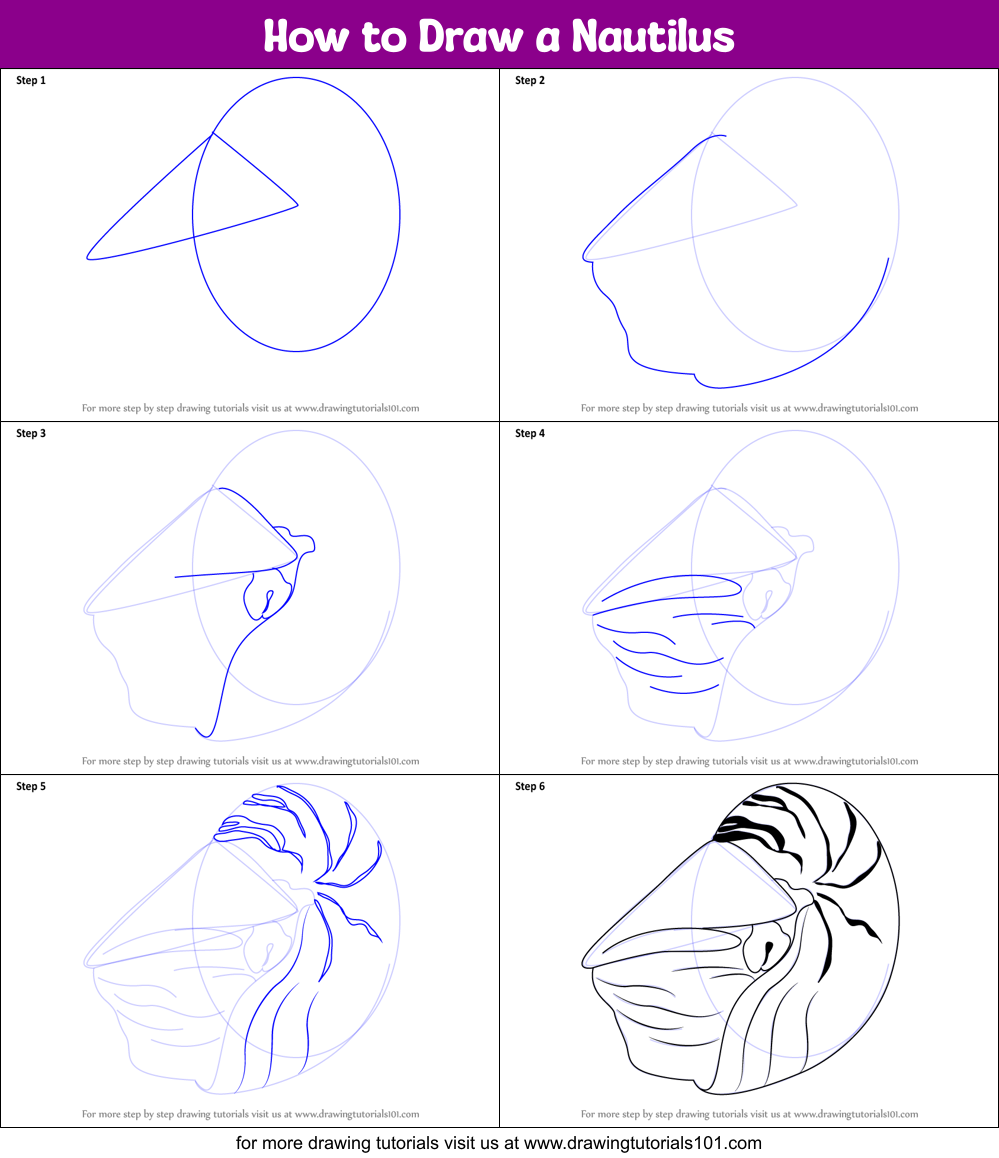 How to Draw a Nautilus

Step 1

For more step by step drawing tutorials visit us at www.drawingtutorials101.com

Step 2

For more step by step drawing tutorials visit us at www.drawingtutorials101.com

Step 3

For more step by step drawing tutorials visit us at www.drawingtutorials101.com

Step 4

For more step by step drawing tutorials visit us at www.drawingtutorials101.com

Step 5

For more step by step drawing tutorials visit us at www.drawingtutorials101.com

Step 6

For more step by step drawing tutorials visit us at www.drawingtutorials101.com

for more drawing tutorials visit us at www.drawingtutorials101.com