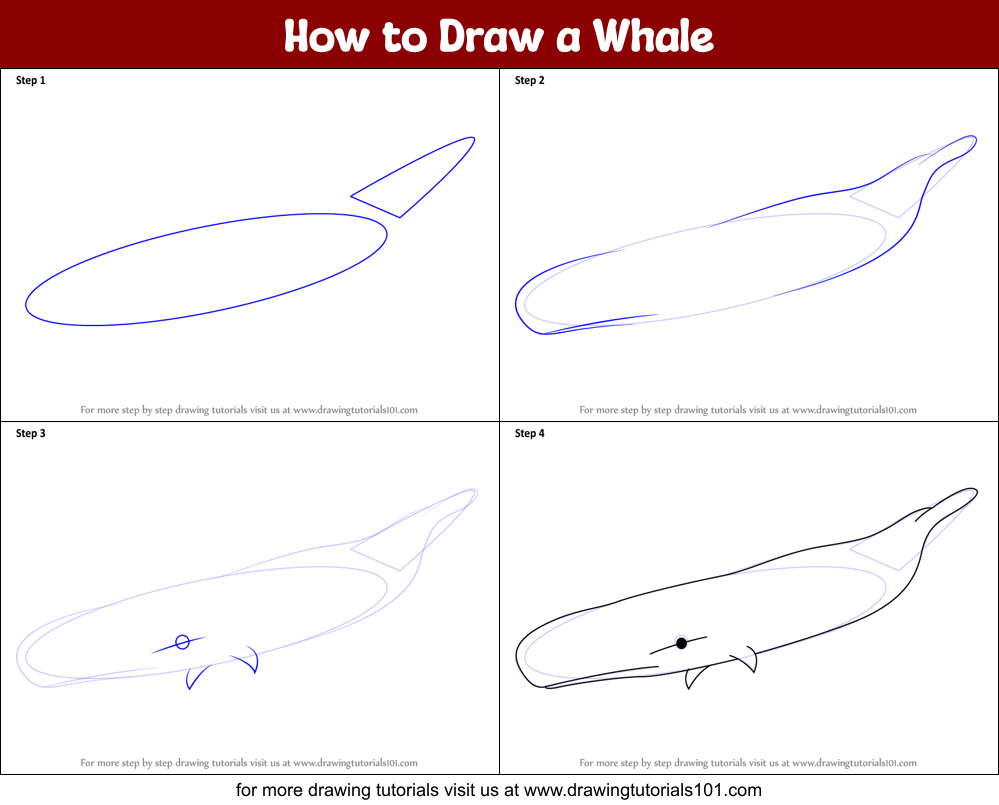 How to Draw a Whale

Step 1

For more step by step drawing tutorials visit us at www.drawingtutorials101.com

Step 2

For more step by step drawing tutorials visit us at www.drawingtutorials101.com

Step 3

For more step by step drawing tutorials visit us at www.drawingtutorials101.com

Step 4

For more step by step drawing tutorials visit us at www.drawingtutorials101.com

for more drawing tutorials visit us at www.drawingtutorials101.com