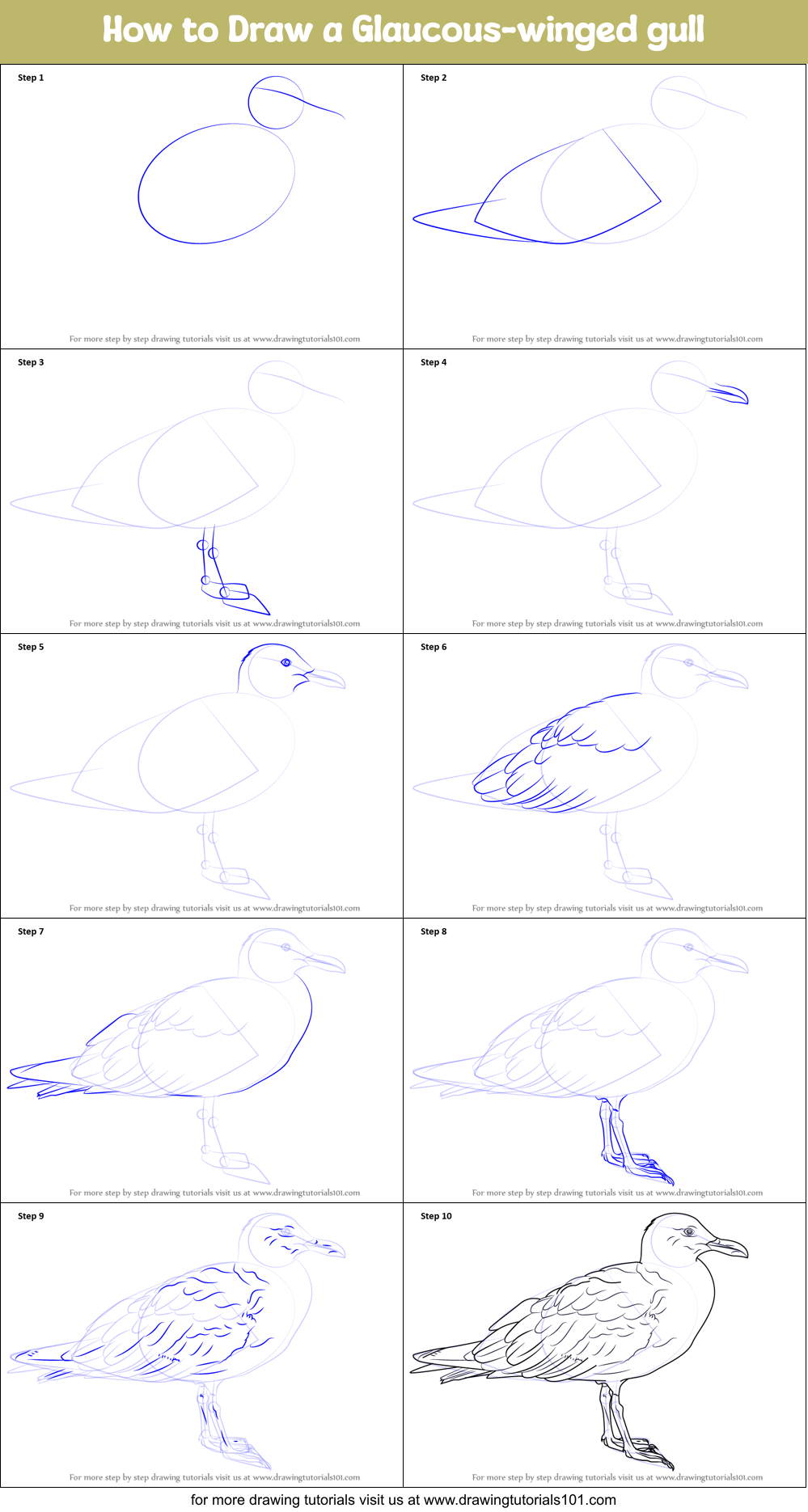 How to Draw a Glaucous-winged gull

Step 1

For more step by step drawing tutorials visit us at www.drawingtutorials101.com

Step 2

For more step by step drawing tutorials visit us at www.drawingtutorials101.com

Step 3

For more step by step drawing tutorials visit us at www.drawingtutorials101.com

Step 4

For more step by step drawing tutorials visit us at www.drawingtutorials101.com

Step 5

For more step by step drawing tutorials visit us at www.drawingtutorials101.com

Step 6

For more step by step drawing tutorials visit us at www.drawingtutorials101.com

Step 7

For more step by step drawing tutorials visit us at www.drawingtutorials101.com

Step 8

For more step by step drawing tutorials visit us at www.drawingtutorials101.com

Step 9

For more step by step drawing tutorials visit us at www.drawingtutorials101.com

Step 10

For more step by step drawing tutorials visit us at www.drawingtutorials101.com

for more drawing tutorials visit us at www.drawingtutorials101.com