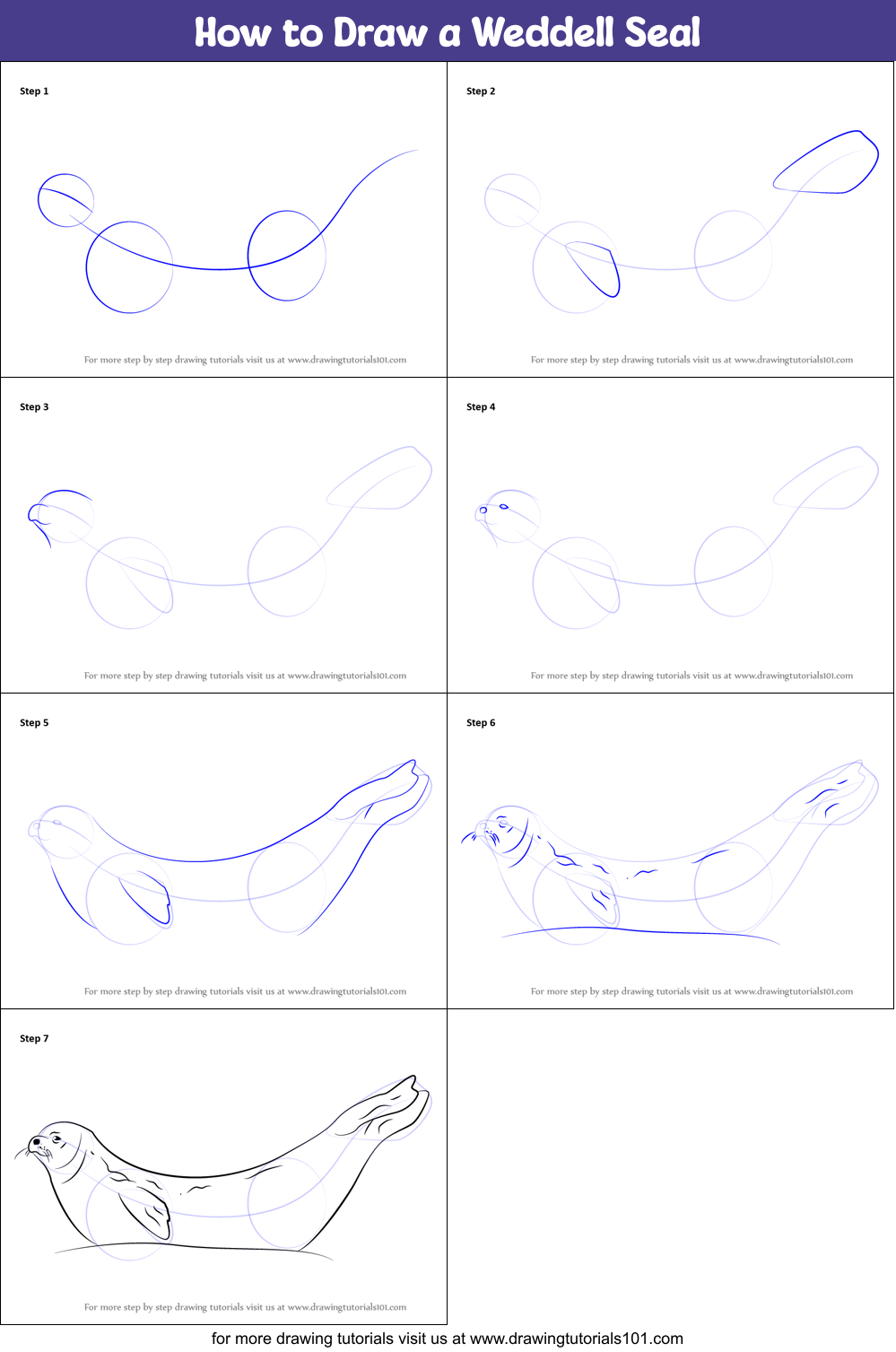 How to Draw a Weddell Seal

Step 1

For more step by step drawing tutorials visit us at www.drawingtutorials101.com

Step 2

For more step by step drawing tutorials visit us at www.drawingtutorials101.com

Step 3

For more step by step drawing tutorials visit us at www.drawingtutorials101.com

Step 4

For more step by step drawing tutorials visit us at www.drawingtutorials101.com

Step 5

For more step by step drawing tutorials visit us at www.drawingtutorials101.com

Step 6

For more step by step drawing tutorials visit us at www.drawingtutorials101.com

Step 7

For more step by step drawing tutorials visit us at www.drawingtutorials101.com

for more drawing tutorials visit us at www.drawingtutorials101.com