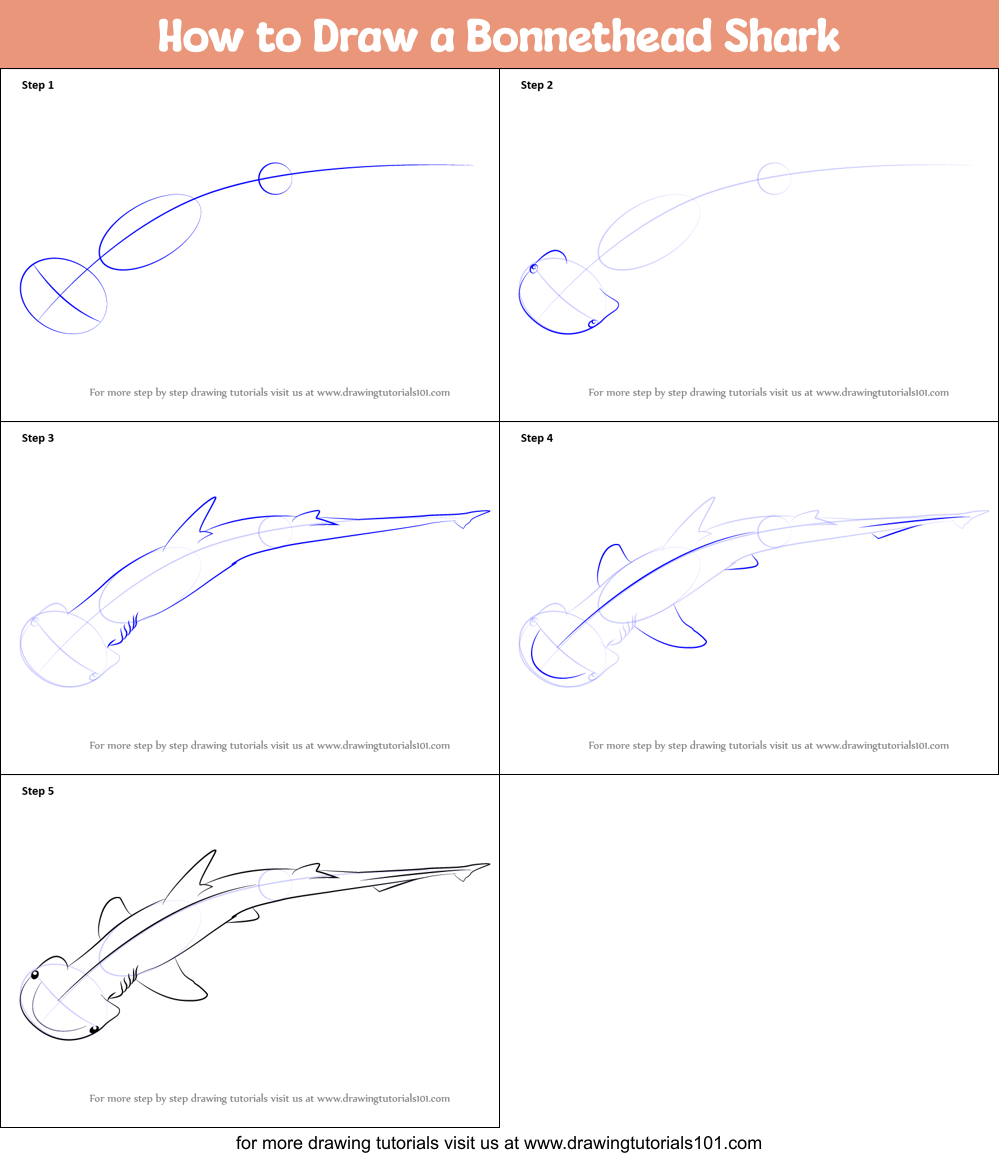 How to Draw a Bonnethead Shark

Step 1

For more step by step drawing tutorials visit us at www.drawingtutorials101.com

Step 2

For more step by step drawing tutorials visit us at www.drawingtutorials101.com

Step 3

For more step by step drawing tutorials visit us at www.drawingtutorials101.com

Step 4

For more step by step drawing tutorials visit us at www.drawingtutorials101.com

Step 5

For more step by step drawing tutorials visit us at www.drawingtutorials101.com

for more drawing tutorials visit us at www.drawingtutorials101.com