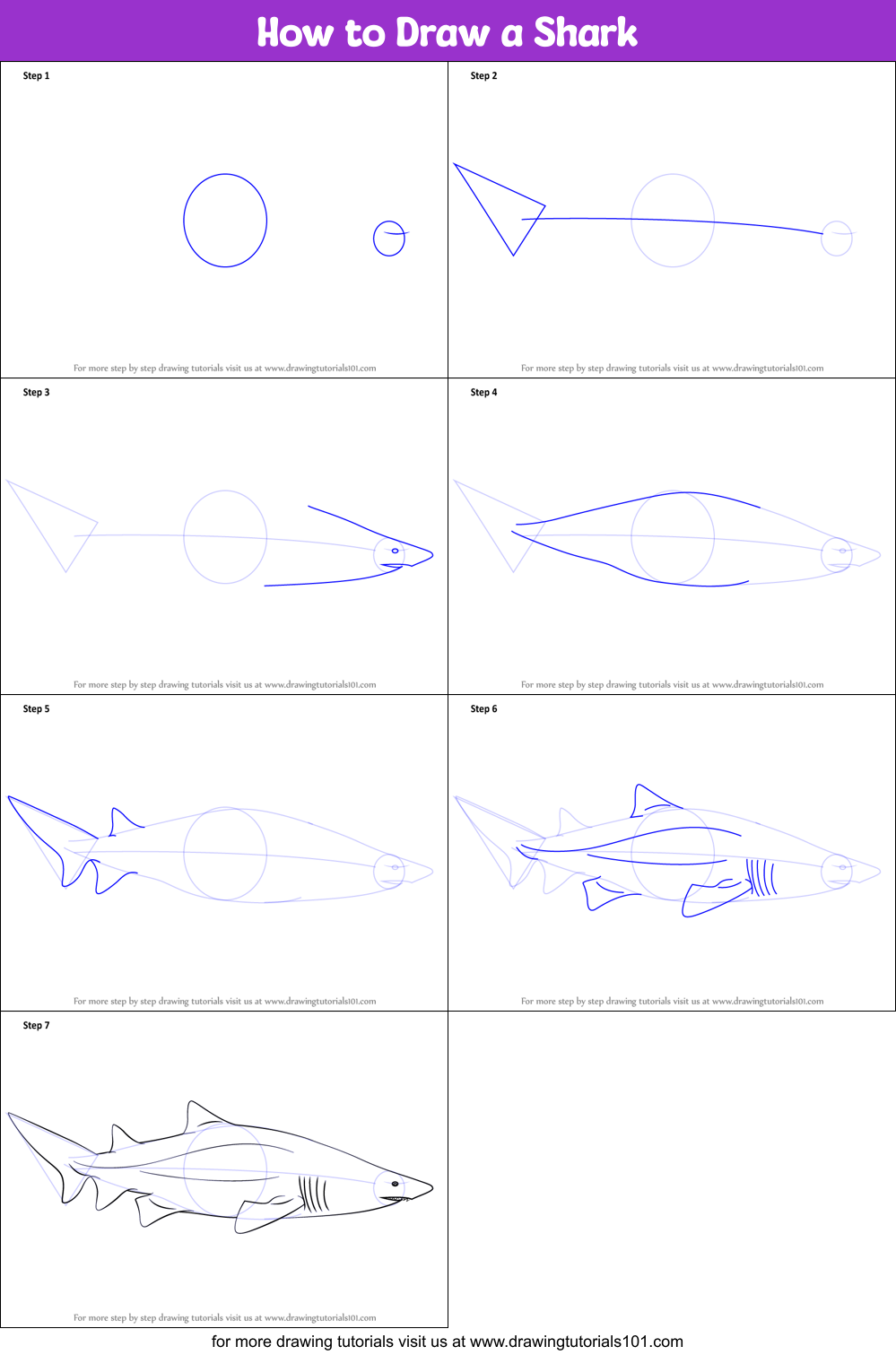 How to Draw a Shark

Step 1

For more step by step drawing tutorials visit us at www.drawingtutorials101.com

Step 2

For more step by step drawing tutorials visit us at www.drawingtutorials101.com

Step 3

For more step by step drawing tutorials visit us at www.drawingtutorials101.com

Step 4

For more step by step drawing tutorials visit us at www.drawingtutorials101.com

Step 5

For more step by step drawing tutorials visit us at www.drawingtutorials101.com

Step 6

For more step by step drawing tutorials visit us at www.drawingtutorials101.com

Step 7

For more step by step drawing tutorials visit us at www.drawingtutorials101.com

for more drawing tutorials visit us at www.drawingtutorials101.com