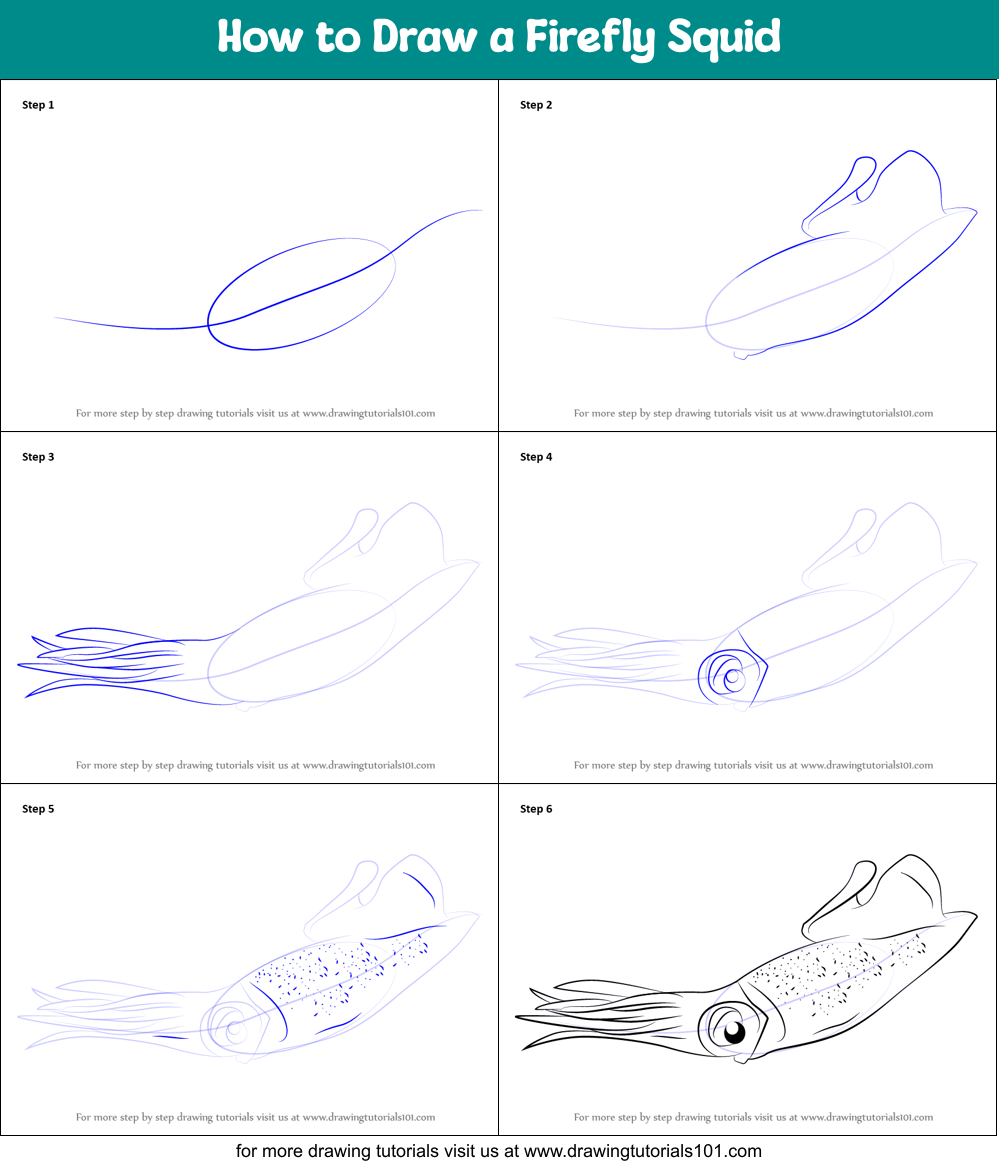 How to Draw a Firefly Squid

Step 1

For more step by step drawing tutorials visit us at www.drawingtutorials101.com

Step 2

For more step by step drawing tutorials visit us at www.drawingtutorials101.com

Step 3

For more step by step drawing tutorials visit us at www.drawingtutorials101.com

Step 4

For more step by step drawing tutorials visit us at www.drawingtutorials101.com

Step 5

For more step by step drawing tutorials visit us at www.drawingtutorials101.com

Step 6

For more step by step drawing tutorials visit us at www.drawingtutorials101.com

for more drawing tutorials visit us at www.drawingtutorials101.com