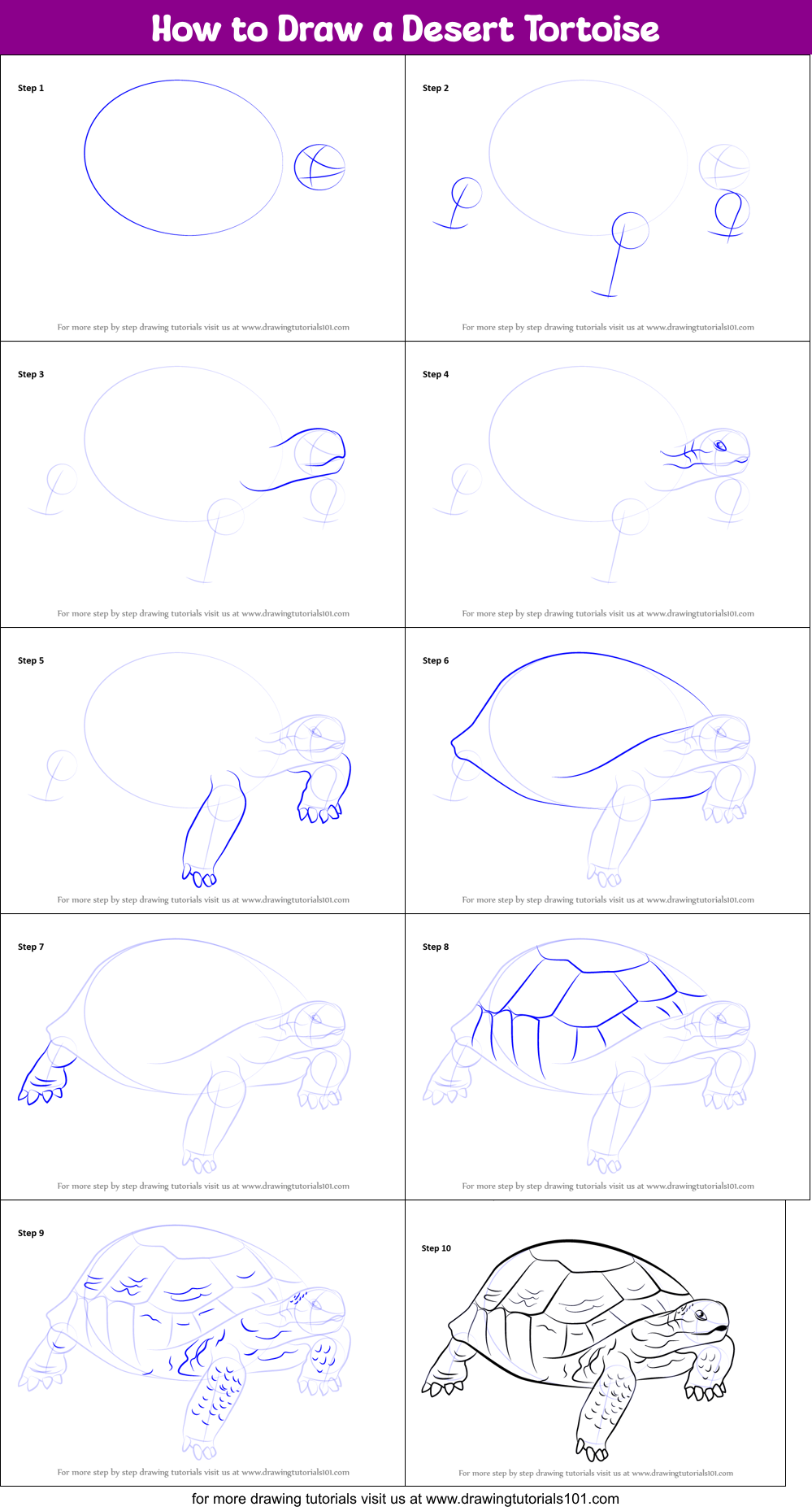 How to Draw a Desert Tortoise

Step 1

For more step by step drawing tutorials visit us at www.drawingtutorials101.com

Step 2

For more step by step drawing tutorials visit us at www.drawingtutorials101.com

Step 3

For more step by step drawing tutorials visit us at www.drawingtutorials101.com

Step 4

For more step by step drawing tutorials visit us at www.drawingtutorials101.com

Step 5

For more step by step drawing tutorials visit us at www.drawingtutorials101.com

Step 6

For more step by step drawing tutorials visit us at www.drawingtutorials101.com

Step 7

For more step by step drawing tutorials visit us at www.drawingtutorials101.com

Step 8

For more step by step drawing tutorials visit us at www.drawingtutorials101.com

Step 9

For more step by step drawing tutorials visit us at www.drawingtutorials101.com

Step 10

For more step by step drawing tutorials visit us at www.drawingtutorials101.com

for more drawing tutorials visit us at www.drawingtutorials101.com