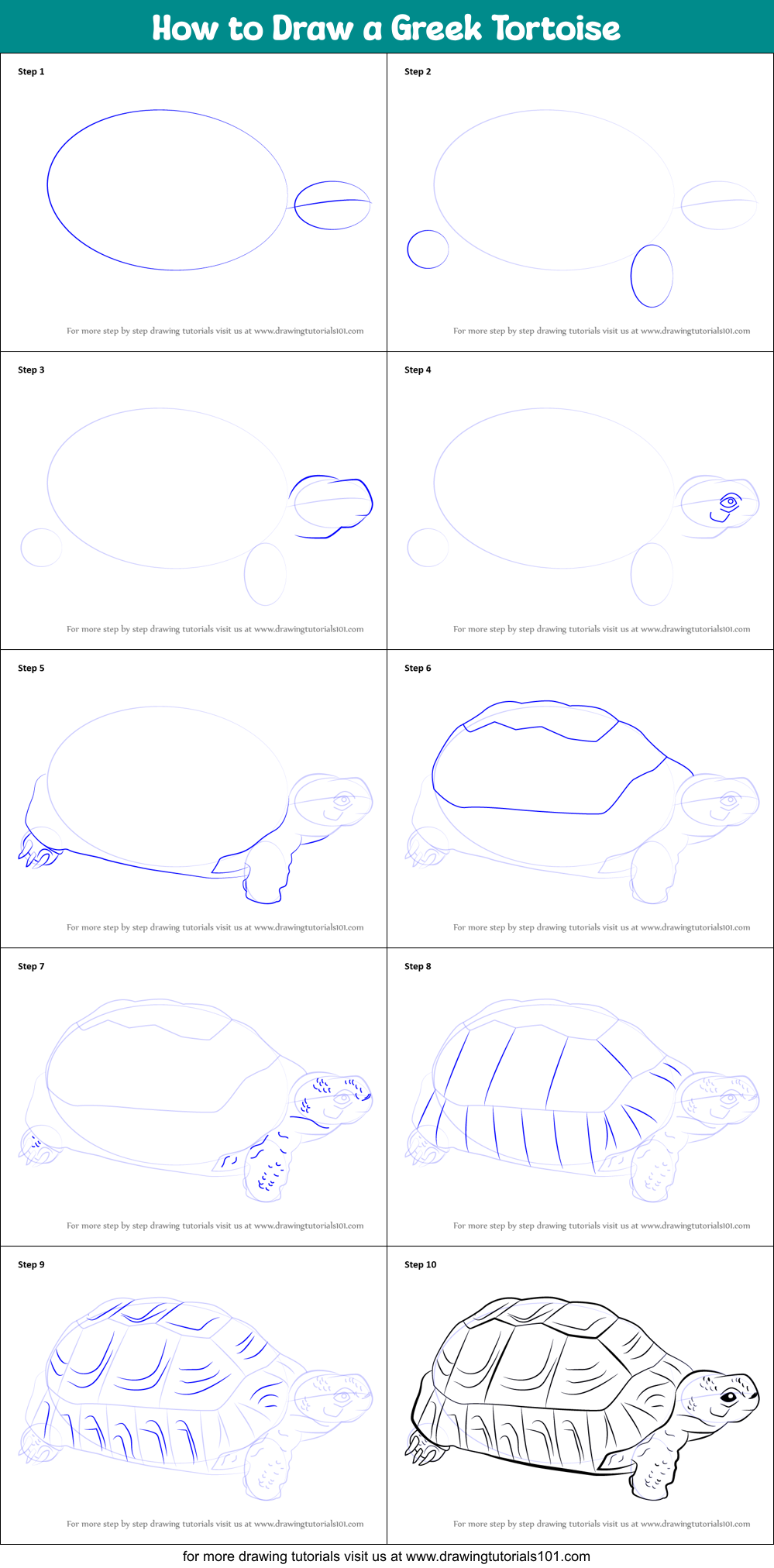 How to Draw a Greek Tortoise

Step 1

For more step by step drawing tutorials visit us at www.drawingtutorials101.com

Step 2

For more step by step drawing tutorials visit us at www.drawingtutorials101.com

Step 3

For more step by step drawing tutorials visit us at www.drawingtutorials101.com

Step 4

For more step by step drawing tutorials visit us at www.drawingtutorials101.com

Step 5

For more step by step drawing tutorials visit us at www.drawingtutorials101.com

Step 6

For more step by step drawing tutorials visit us at www.drawingtutorials101.com

Step 7

For more step by step drawing tutorials visit us at www.drawingtutorials101.com

Step 8

For more step by step drawing tutorials visit us at www.drawingtutorials101.com

Step 9

For more step by step drawing tutorials visit us at www.drawingtutorials101.com

Step 10

For more step by step drawing tutorials visit us at www.drawingtutorials101.com

for more drawing tutorials visit us at www.drawingtutorials101.com