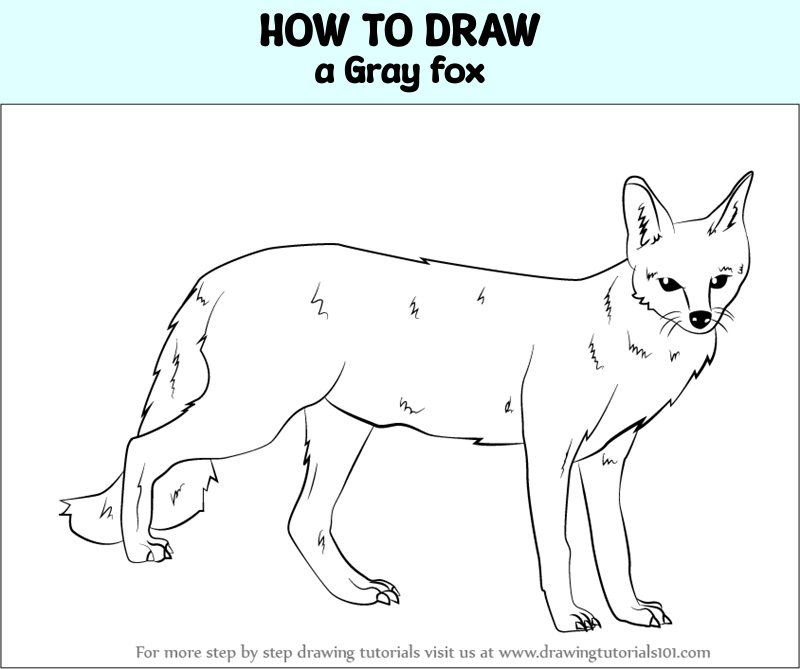 HOW TO DRAW
a Gray fox

For more step by step drawing tutorials visit us at www.drawingtutorials101.com