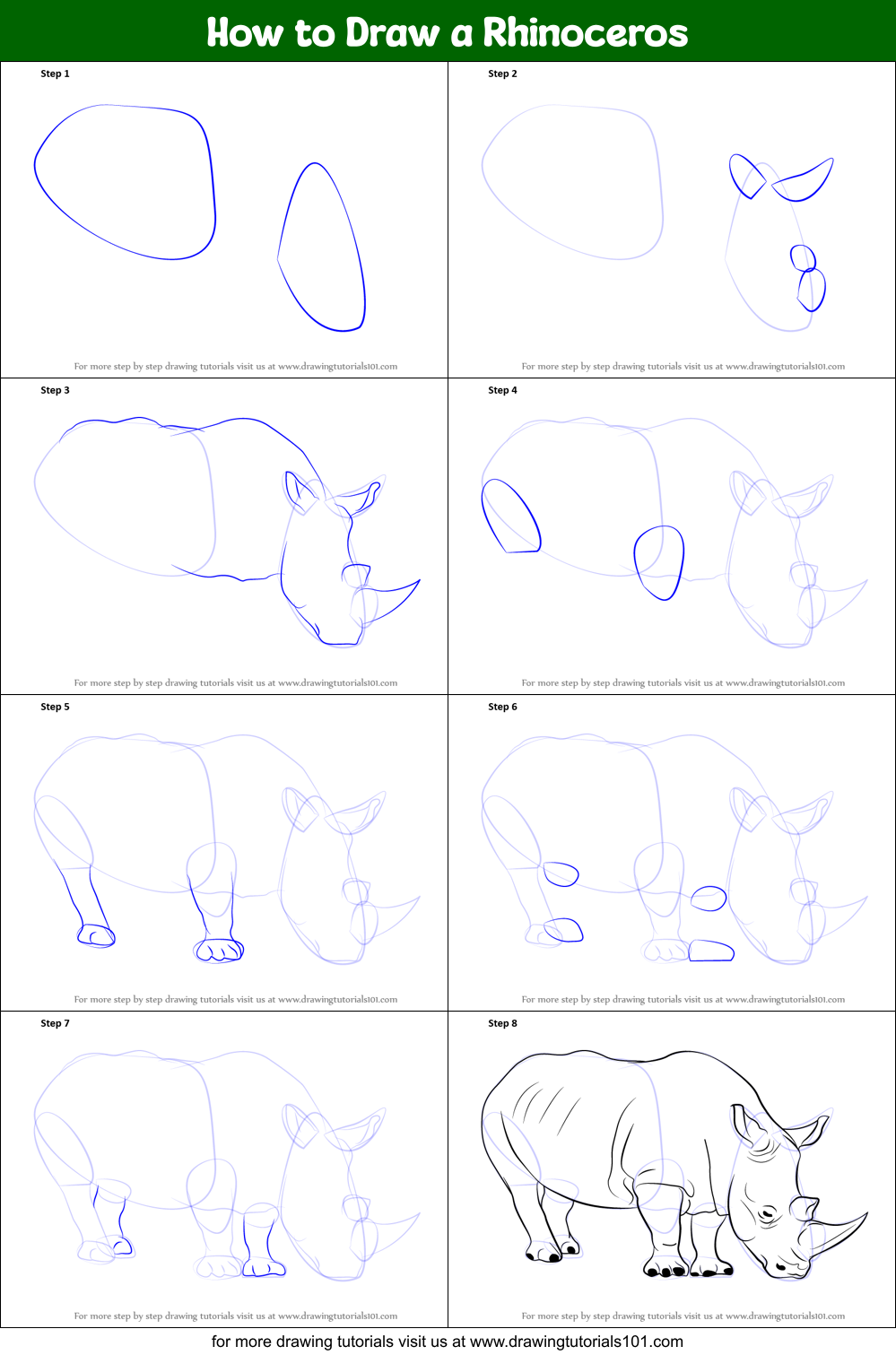 How to Draw a Rhinoceros

Step 1

For more step by step drawing tutorials visit us at www.drawingtutorials101.com

Step 2

For more step by step drawing tutorials visit us at www.drawingtutorials101.com

Step 3

For more step by step drawing tutorials visit us at www.drawingtutorials101.com

Step 4

For more step by step drawing tutorials visit us at www.drawingtutorials101.com

Step 5

For more step by step drawing tutorials visit us at www.drawingtutorials101.com

Step 6

For more step by step drawing tutorials visit us at www.drawingtutorials101.com

Step 7

For more step by step drawing tutorials visit us at www.drawingtutorials101.com

Step 8

For more step by step drawing tutorials visit us at www.drawingtutorials101.com

for more drawing tutorials visit us at www.drawingtutorials101.com