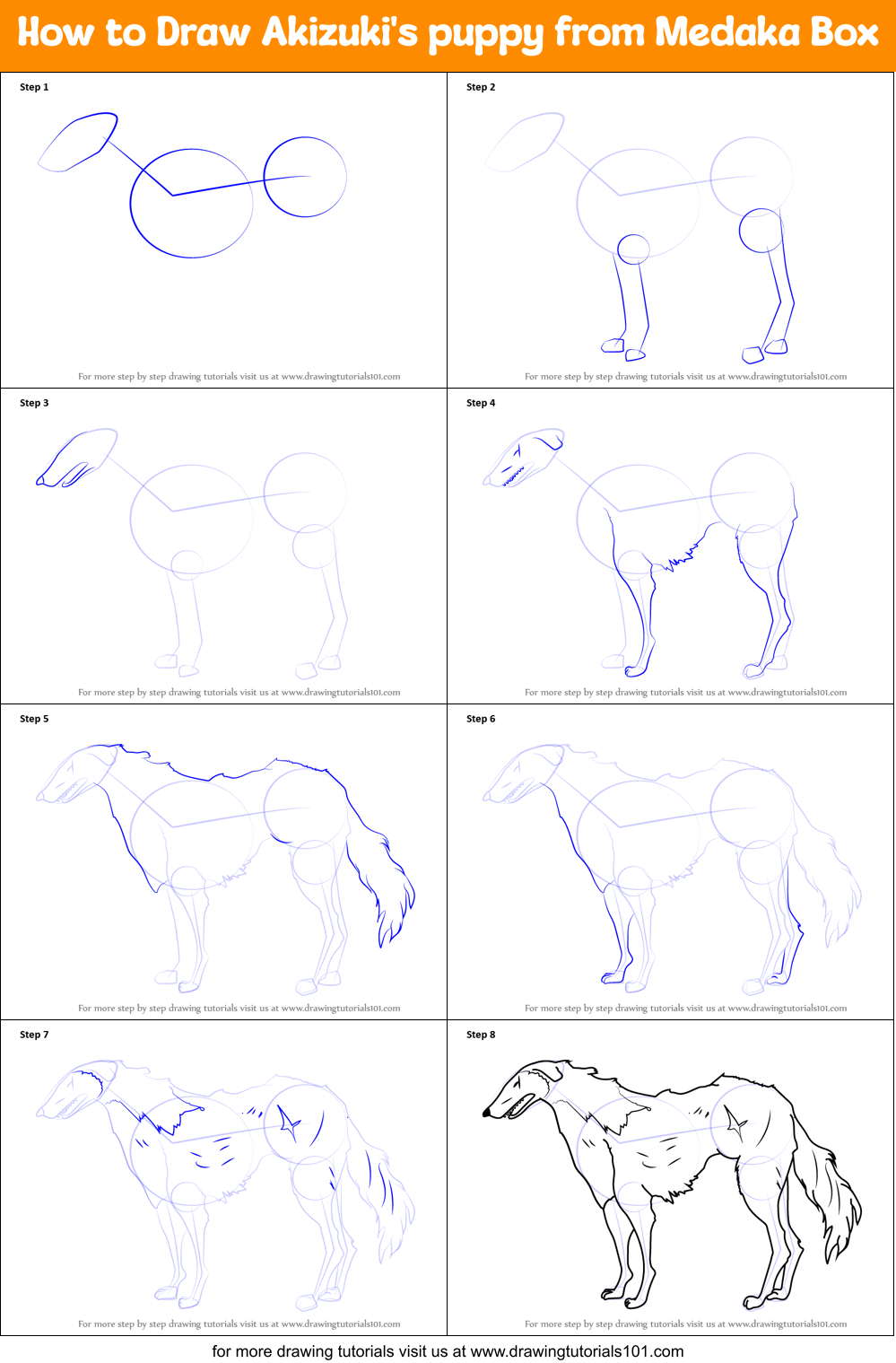 How to Draw Akizuki's puppy from Medaka Box

Step 1

For more step by step drawing tutorials visit us at www.drawingtutorials101.com

Step 2

For more step by step drawing tutorials visit us at www.drawingtutorials101.com

Step 3

For more step by step drawing tutorials visit us at www.drawingtutorials101.com

Step 4

For more step by step drawing tutorials visit us at www.drawingtutorials101.com

Step 5

For more step by step drawing tutorials visit us at www.drawingtutorials101.com

Step 6

For more step by step drawing tutorials visit us at www.drawingtutorials101.com

Step 7

For more step by step drawing tutorials visit us at www.drawingtutorials101.com

Step 8

For more step by step drawing tutorials visit us at www.drawingtutorials101.com

for more drawing tutorials visit us at www.drawingtutorials101.com