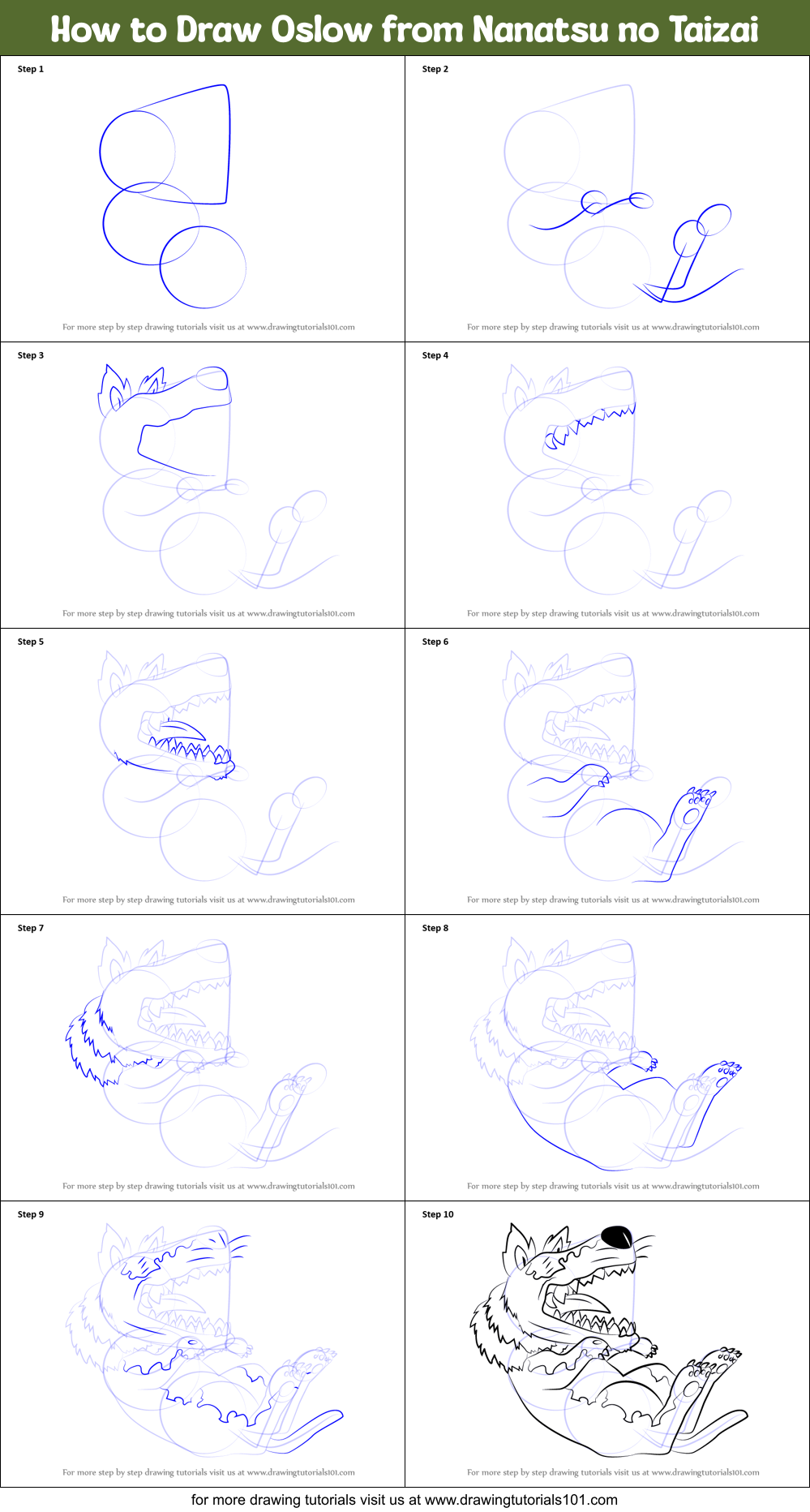 How to Draw Oslow from Nanatsu no Taizai

Step 1

For more step by step drawing tutorials visit us at www.drawingtutorials101.com

Step 2

For more step by step drawing tutorials visit us at www.drawingtutorials101.com

Step 3

For more step by step drawing tutorials visit us at www.drawingtutorials101.com

Step 4

For more step by step drawing tutorials visit us at www.drawingtutorials101.com

Step 5

For more step by step drawing tutorials visit us at www.drawingtutorials101.com

Step 6

For more step by step drawing tutorials visit us at www.drawingtutorials101.com

Step 7

For more step by step drawing tutorials visit us at www.drawingtutorials101.com

Step 8

For more step by step drawing tutorials visit us at www.drawingtutorials101.com

Step 9

For more step by step drawing tutorials visit us at www.drawingtutorials101.com

Step 10

For more step by step drawing tutorials visit us at www.drawingtutorials101.com

for more drawing tutorials visit us at www.drawingtutorials101.com