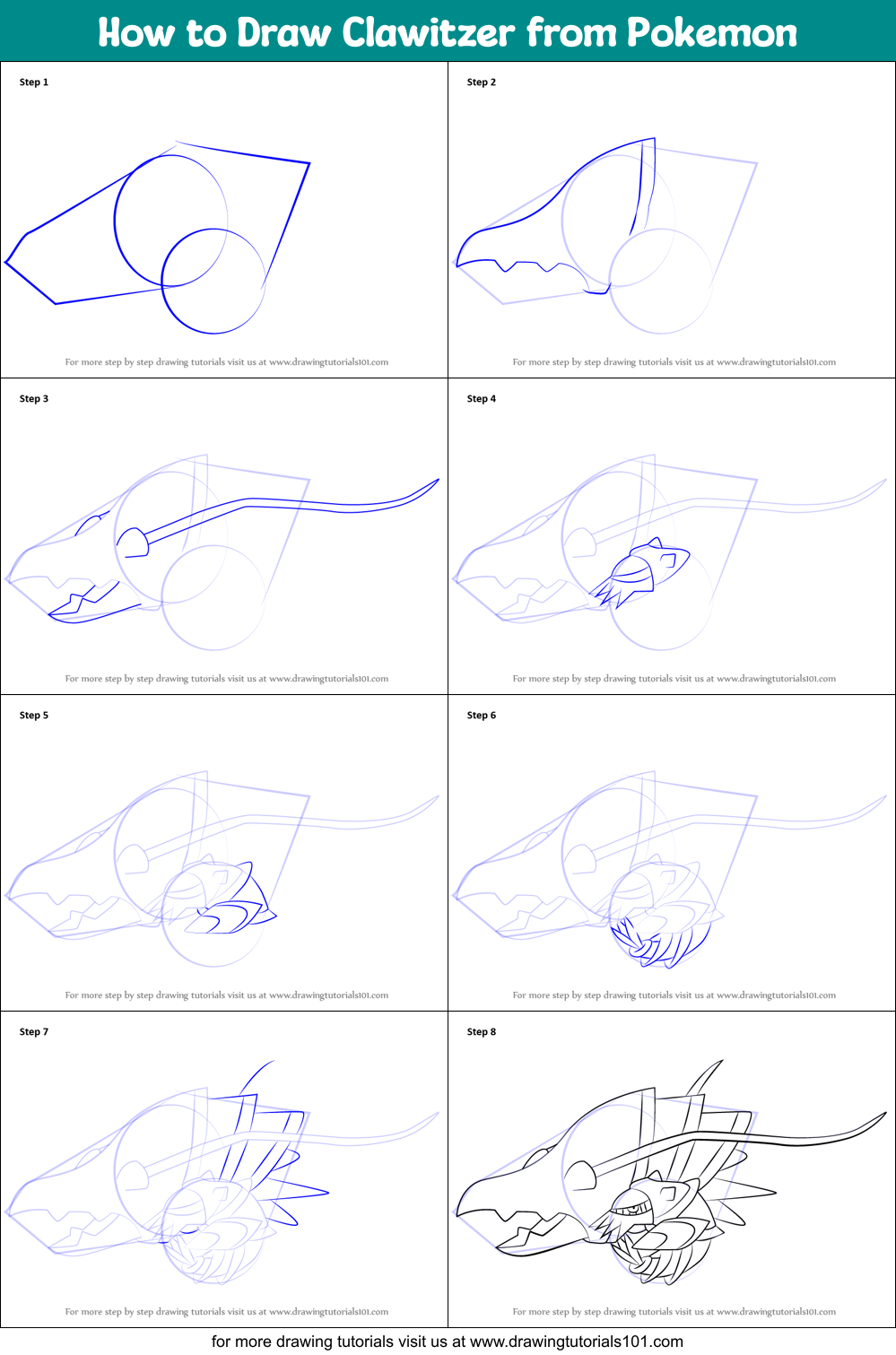 How to Draw Clawitzer from Pokemon

Step 1

For more step by step drawing tutorials visit us at www.drawingtutorials101.com

Step 2

For more step by step drawing tutorials visit us at www.drawingtutorials101.com

Step 3

For more step by step drawing tutorials visit us at www.drawingtutorials101.com

Step 4

For more step by step drawing tutorials visit us at www.drawingtutorials101.com

Step 5

For more step by step drawing tutorials visit us at www.drawingtutorials101.com

Step 6

For more step by step drawing tutorials visit us at www.drawingtutorials101.com

Step 7

For more step by step drawing tutorials visit us at www.drawingtutorials101.com

Step 8

For more step by step drawing tutorials visit us at www.drawingtutorials101.com

for more drawing tutorials visit us at www.drawingtutorials101.com