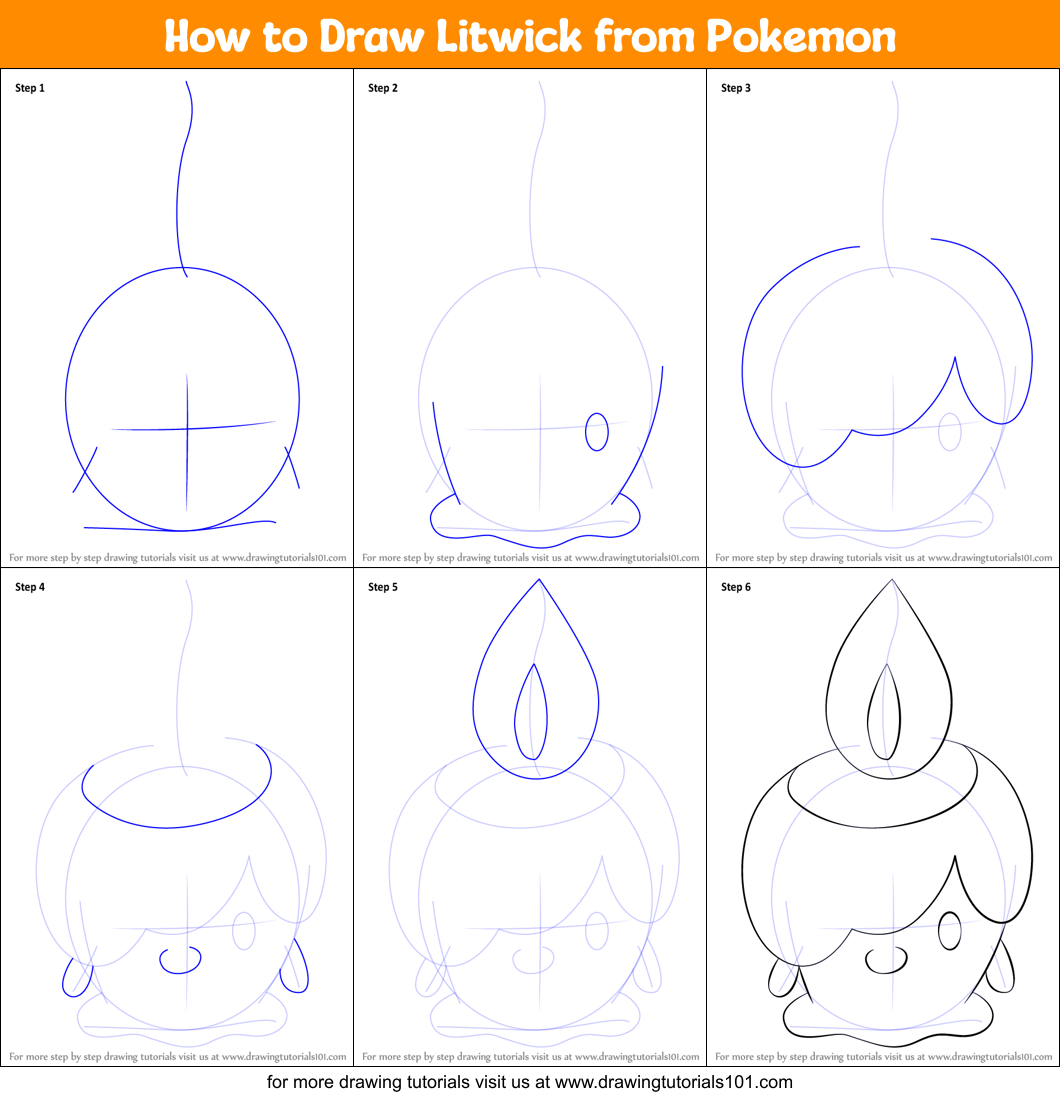 How to Draw Litwick from Pokemon

Step 1

For more step by step drawing tutorials visit us at www.drawingtutorials101.com

Step 2

For more step by step drawing tutorials visit us at www.drawingtutorials101.com

Step 3

For more step by step drawing tutorials visit us at www.drawingtutorials101.com

Step 4

For more step by step drawing tutorials visit us at www.drawingtutorials101.com

Step 5

For more step by step drawing tutorials visit us at www.drawingtutorials101.com

Step 6

For more step by step drawing tutorials visit us at www.drawingtutorials101.com

for more drawing tutorials visit us at www.drawingtutorials101.com