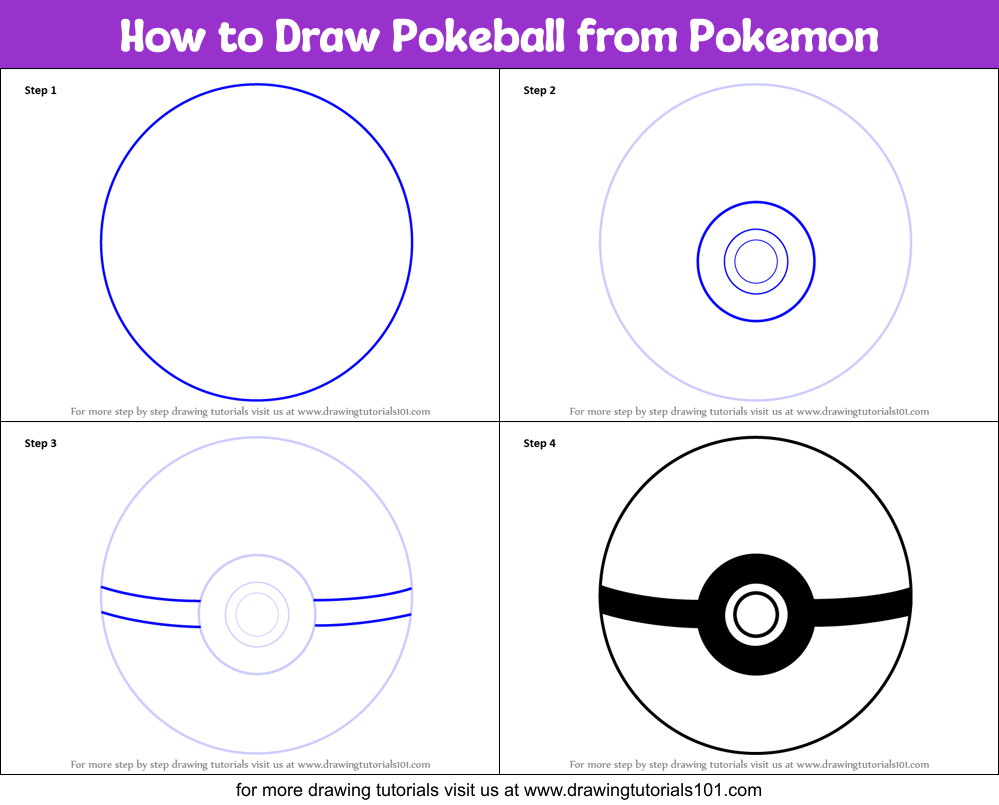 How to Draw Pokeball from Pokemon

Step 1

For more step by step drawing tutorials visit us at www.drawingtutorials101.com

Step 2

For more step by step drawing tutorials visit us at www.drawingtutorials101.com

Step 3

For more step by step drawing tutorials visit us at www.drawingtutorials101.com

Step 4

For more step by step drawing tutorials visit us at www.drawingtutorials101.com

for more drawing tutorials visit us at www.drawingtutorials101.com