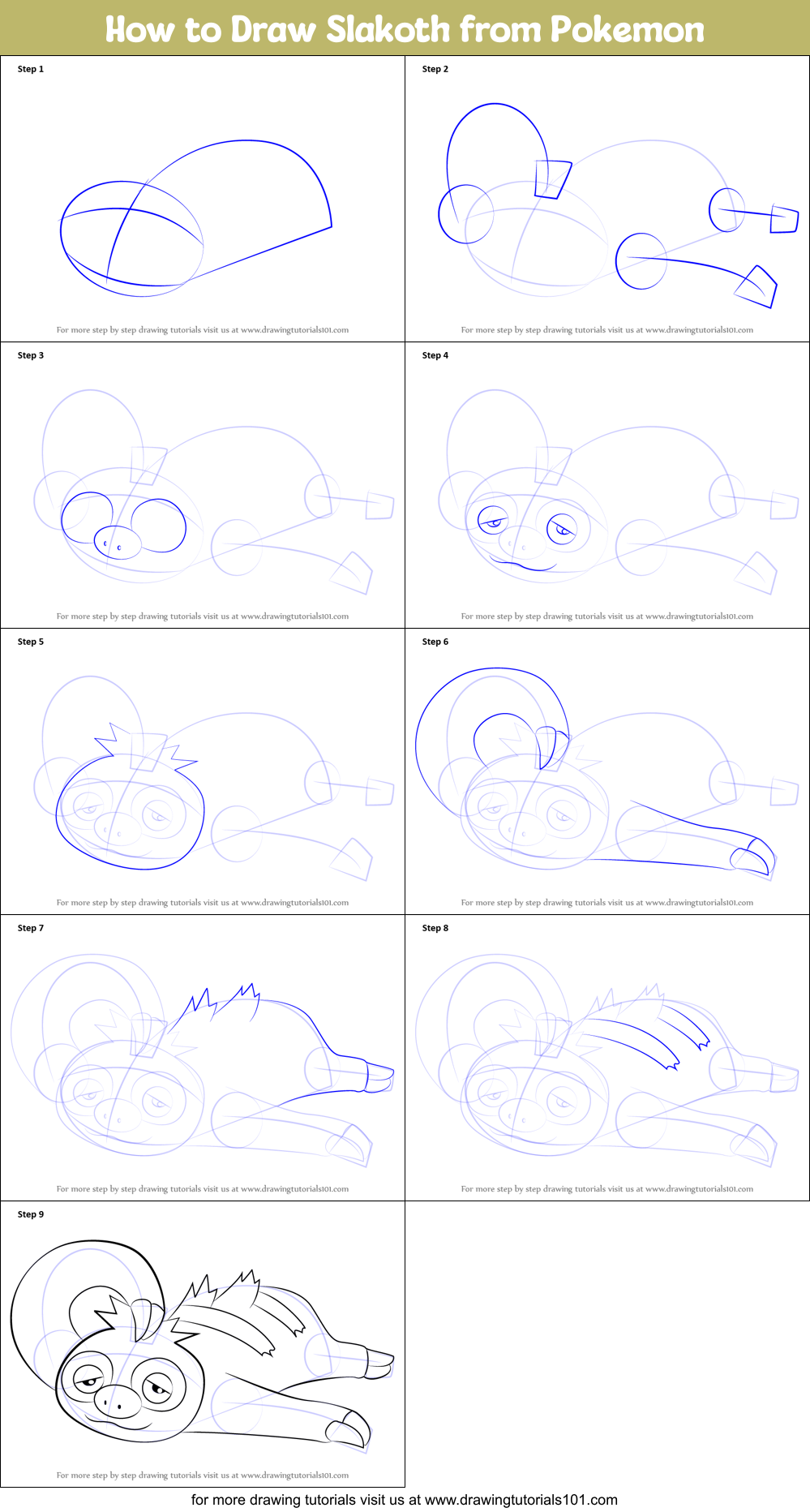 How to Draw Slakoth from Pokemon

Step 1

For more step by step drawing tutorials visit us at www.drawingtutorials101.com

Step 2

For more step by step drawing tutorials visit us at www.drawingtutorials101.com

Step 3

For more step by step drawing tutorials visit us at www.drawingtutorials101.com

Step 4

For more step by step drawing tutorials visit us at www.drawingtutorials101.com

Step 5

For more step by step drawing tutorials visit us at www.drawingtutorials101.com

Step 6

For more step by step drawing tutorials visit us at www.drawingtutorials101.com

Step 7

For more step by step drawing tutorials visit us at www.drawingtutorials101.com

Step 8

For more step by step drawing tutorials visit us at www.drawingtutorials101.com

Step 9

For more step by step drawing tutorials visit us at www.drawingtutorials101.com

for more drawing tutorials visit us at www.drawingtutorials101.com