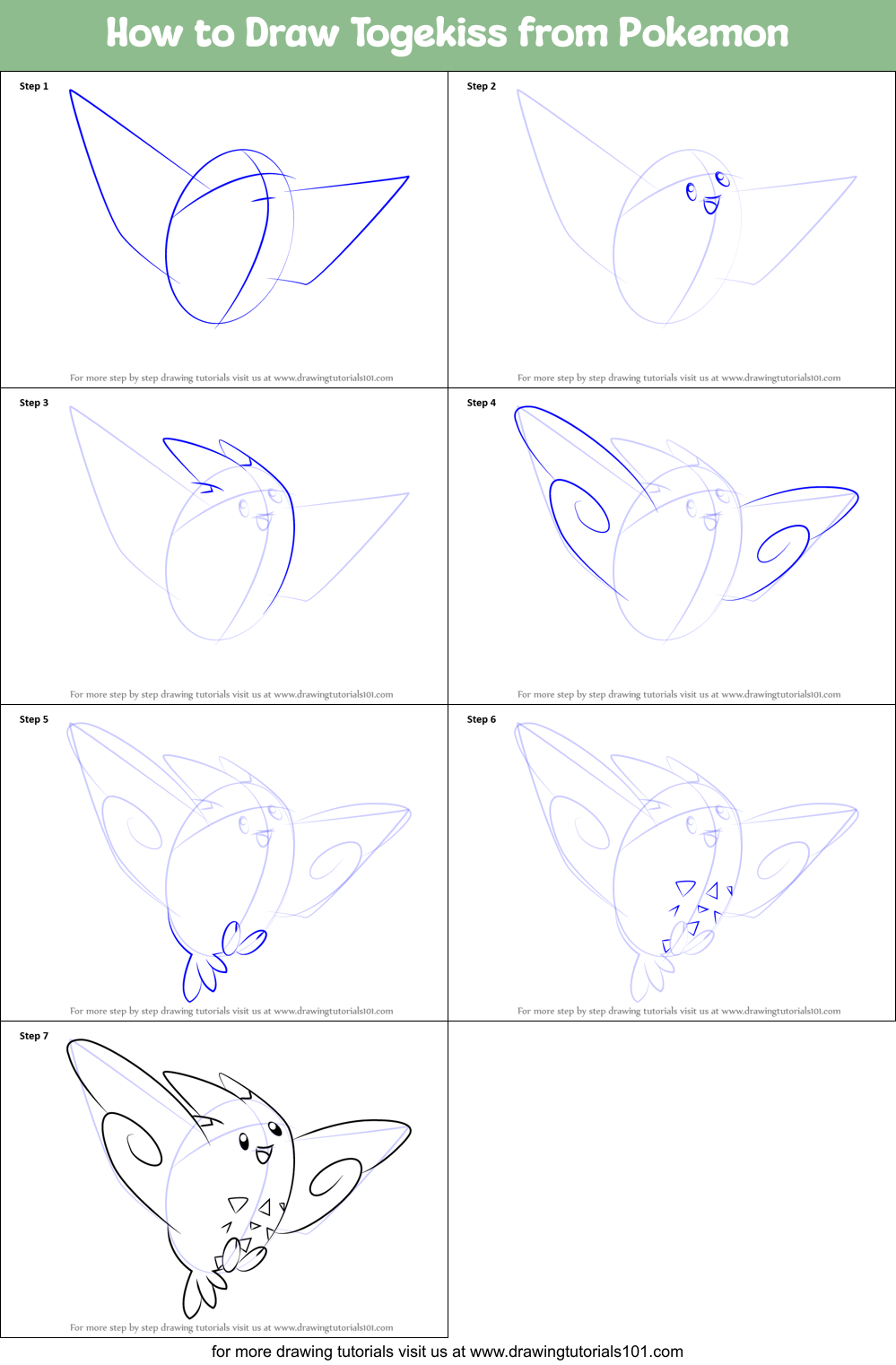 How to Draw Togekiss from Pokemon

Step 1

For more step by step drawing tutorials visit us at www.drawingtutorials101.com

Step 2

For more step by step drawing tutorials visit us at www.drawingtutorials101.com

Step 3

For more step by step drawing tutorials visit us at www.drawingtutorials101.com

Step 4

For more step by step drawing tutorials visit us at www.drawingtutorials101.com

Step 5

For more step by step drawing tutorials visit us at www.drawingtutorials101.com

Step 6

For more step by step drawing tutorials visit us at www.drawingtutorials101.com

Step 7

For more step by step drawing tutorials visit us at www.drawingtutorials101.com

for more drawing tutorials visit us at www.drawingtutorials101.com