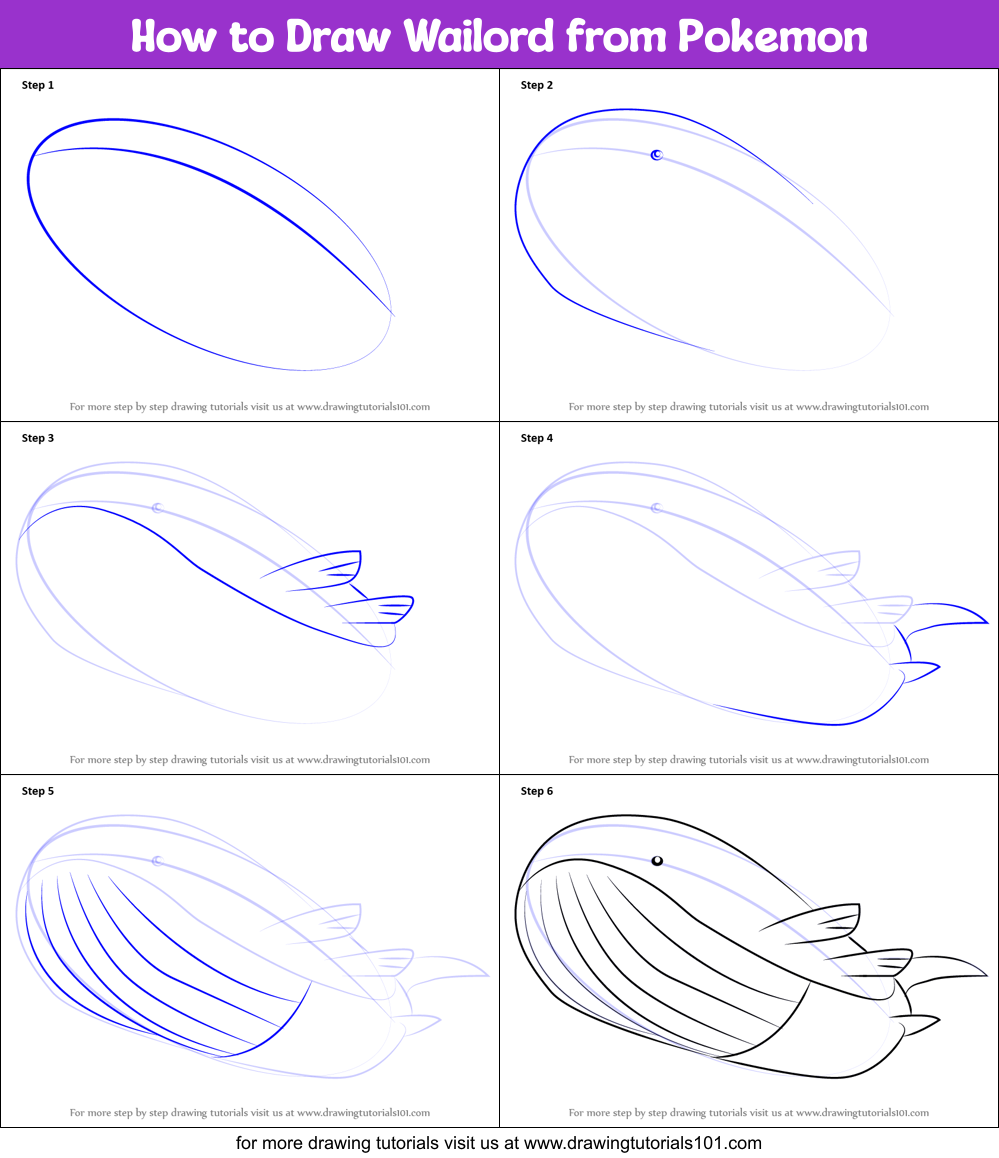 How to Draw Wailord from Pokemon

Step 1

For more step by step drawing tutorials visit us at www.drawingtutorials101.com

Step 2

For more step by step drawing tutorials visit us at www.drawingtutorials101.com

Step 3

For more step by step drawing tutorials visit us at www.drawingtutorials101.com

Step 4

For more step by step drawing tutorials visit us at www.drawingtutorials101.com

Step 5

For more step by step drawing tutorials visit us at www.drawingtutorials101.com

Step 6

For more step by step drawing tutorials visit us at www.drawingtutorials101.com

for more drawing tutorials visit us at www.drawingtutorials101.com