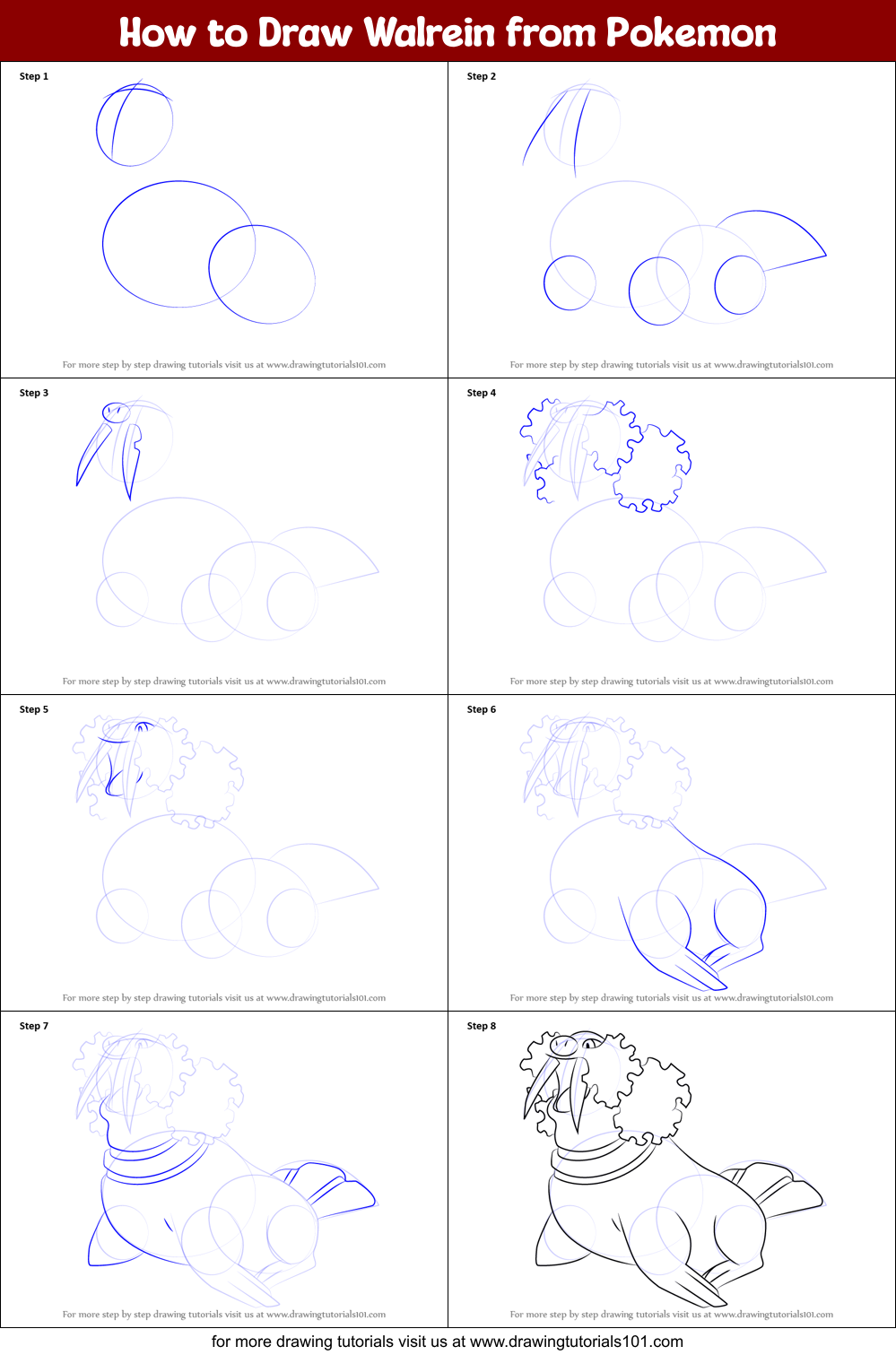 How to Draw Walrein from Pokemon

Step 1

For more step by step drawing tutorials visit us at www.drawingtutorials101.com

Step 2

For more step by step drawing tutorials visit us at www.drawingtutorials101.com

Step 3

For more step by step drawing tutorials visit us at www.drawingtutorials101.com

Step 4

For more step by step drawing tutorials visit us at www.drawingtutorials101.com

Step 5

For more step by step drawing tutorials visit us at www.drawingtutorials101.com

Step 6

For more step by step drawing tutorials visit us at www.drawingtutorials101.com

Step 7

For more step by step drawing tutorials visit us at www.drawingtutorials101.com

Step 8

For more step by step drawing tutorials visit us at www.drawingtutorials101.com

for more drawing tutorials visit us at www.drawingtutorials101.com