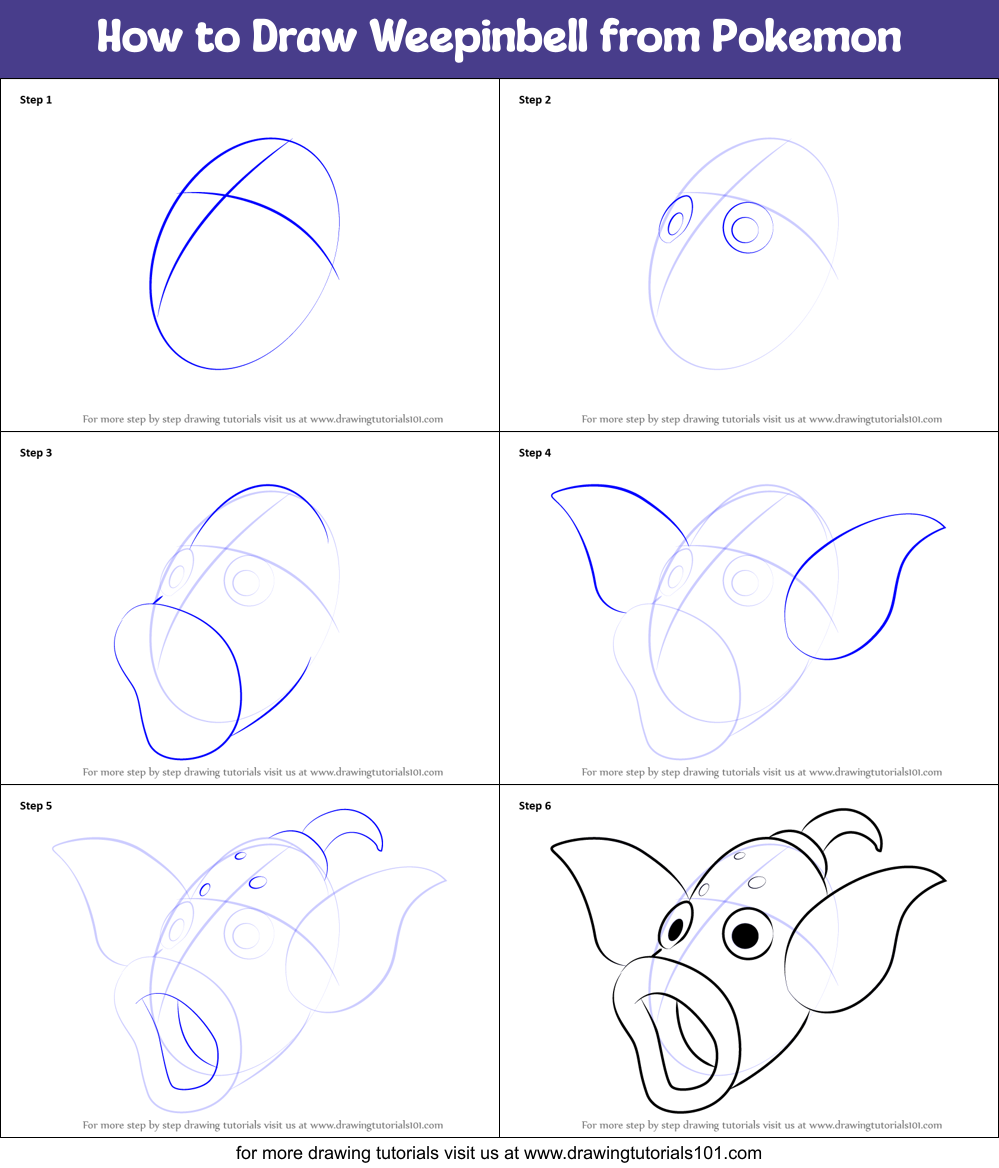 How to Draw Weepinbell from Pokemon

Step 1

For more step by step drawing tutorials visit us at www.drawingtutorials101.com

Step 2

For more step by step drawing tutorials visit us at www.drawingtutorials101.com

Step 3

For more step by step drawing tutorials visit us at www.drawingtutorials101.com

Step 4

For more step by step drawing tutorials visit us at www.drawingtutorials101.com

Step 5

For more step by step drawing tutorials visit us at www.drawingtutorials101.com

Step 6

For more step by step drawing tutorials visit us at www.drawingtutorials101.com

for more drawing tutorials visit us at www.drawingtutorials101.com