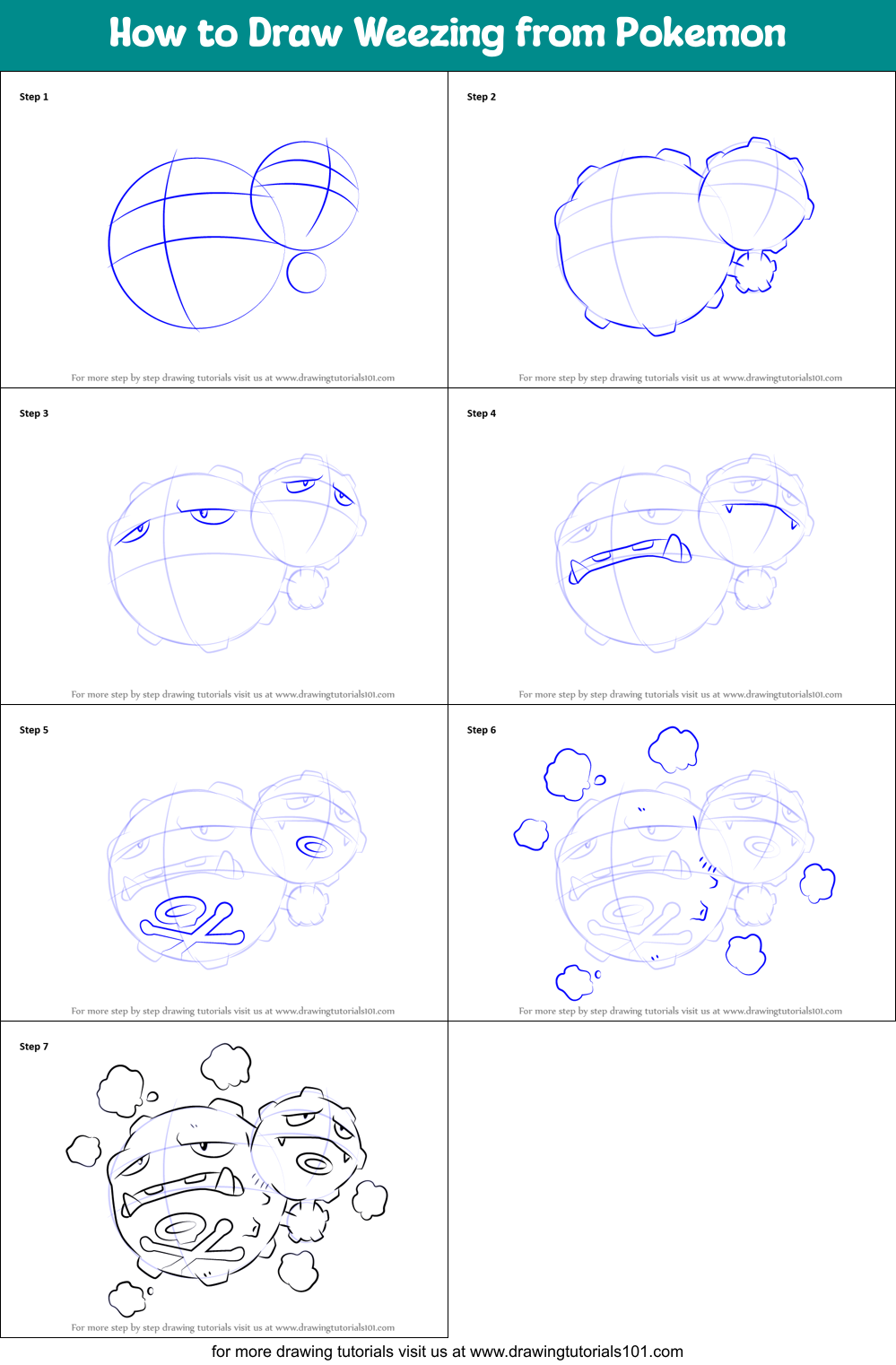 How to Draw Weezing from Pokemon

Step 1

For more step by step drawing tutorials visit us at www.drawingtutorials101.com

Step 2

For more step by step drawing tutorials visit us at www.drawingtutorials101.com

Step 3

For more step by step drawing tutorials visit us at www.drawingtutorials101.com

Step 4

For more step by step drawing tutorials visit us at www.drawingtutorials101.com

Step 5

For more step by step drawing tutorials visit us at www.drawingtutorials101.com

Step 6

For more step by step drawing tutorials visit us at www.drawingtutorials101.com

Step 7

For more step by step drawing tutorials visit us at www.drawingtutorials101.com

for more drawing tutorials visit us at www.drawingtutorials101.com