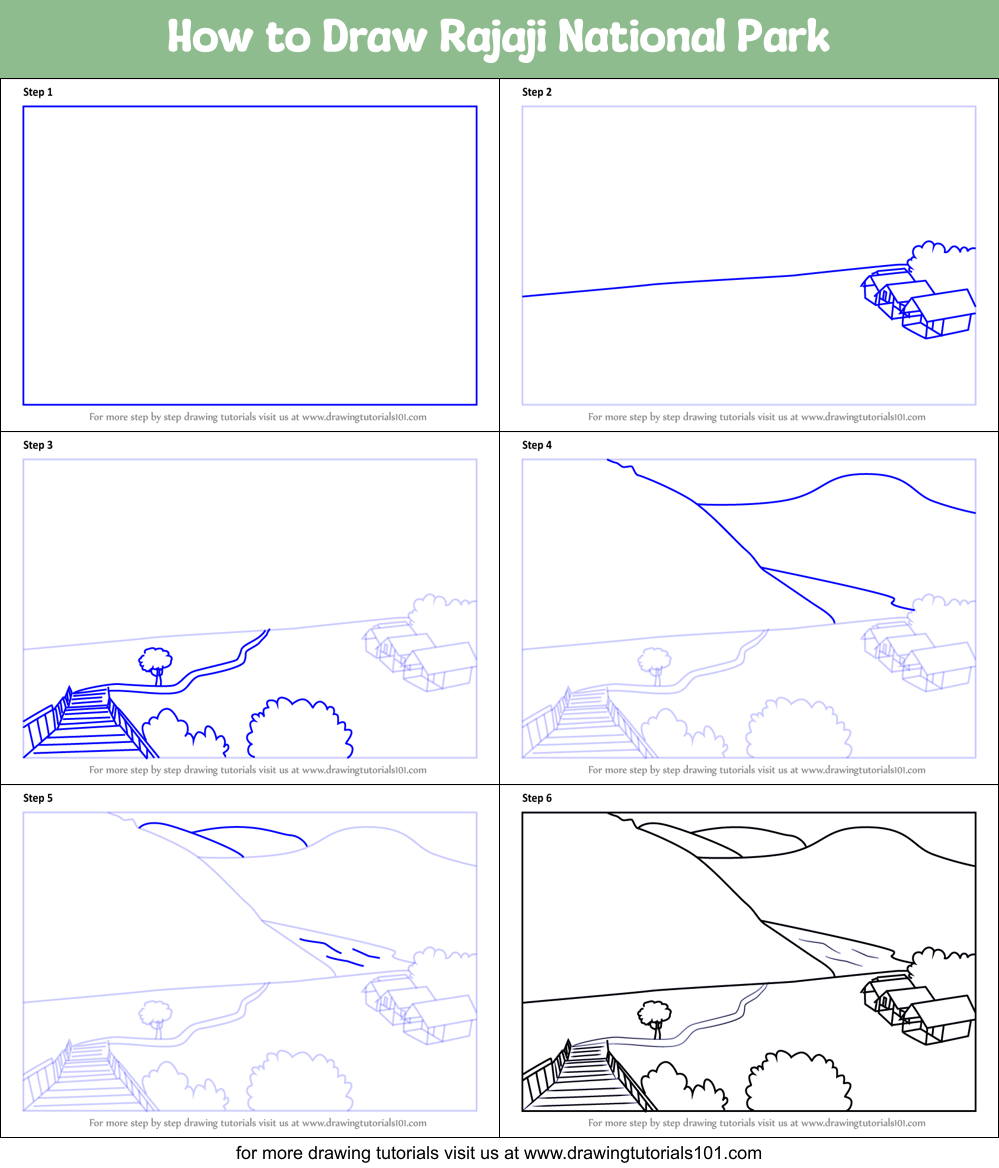 How to Draw Rajaji National Park

Step 1

For more step by step drawing tutorials visit us at www.drawingtutorials101.com

Step 2

For more step by step drawing tutorials visit us at www.drawingtutorials101.com

Step 3

For more step by step drawing tutorials visit us at www.drawingtutorials101.com

Step 4

For more step by step drawing tutorials visit us at www.drawingtutorials101.com

Step 5

For more step by step drawing tutorials visit us at www.drawingtutorials101.com

Step 6

For more step by step drawing tutorials visit us at www.drawingtutorials101.com

for more drawing tutorials visit us at www.drawingtutorials101.com