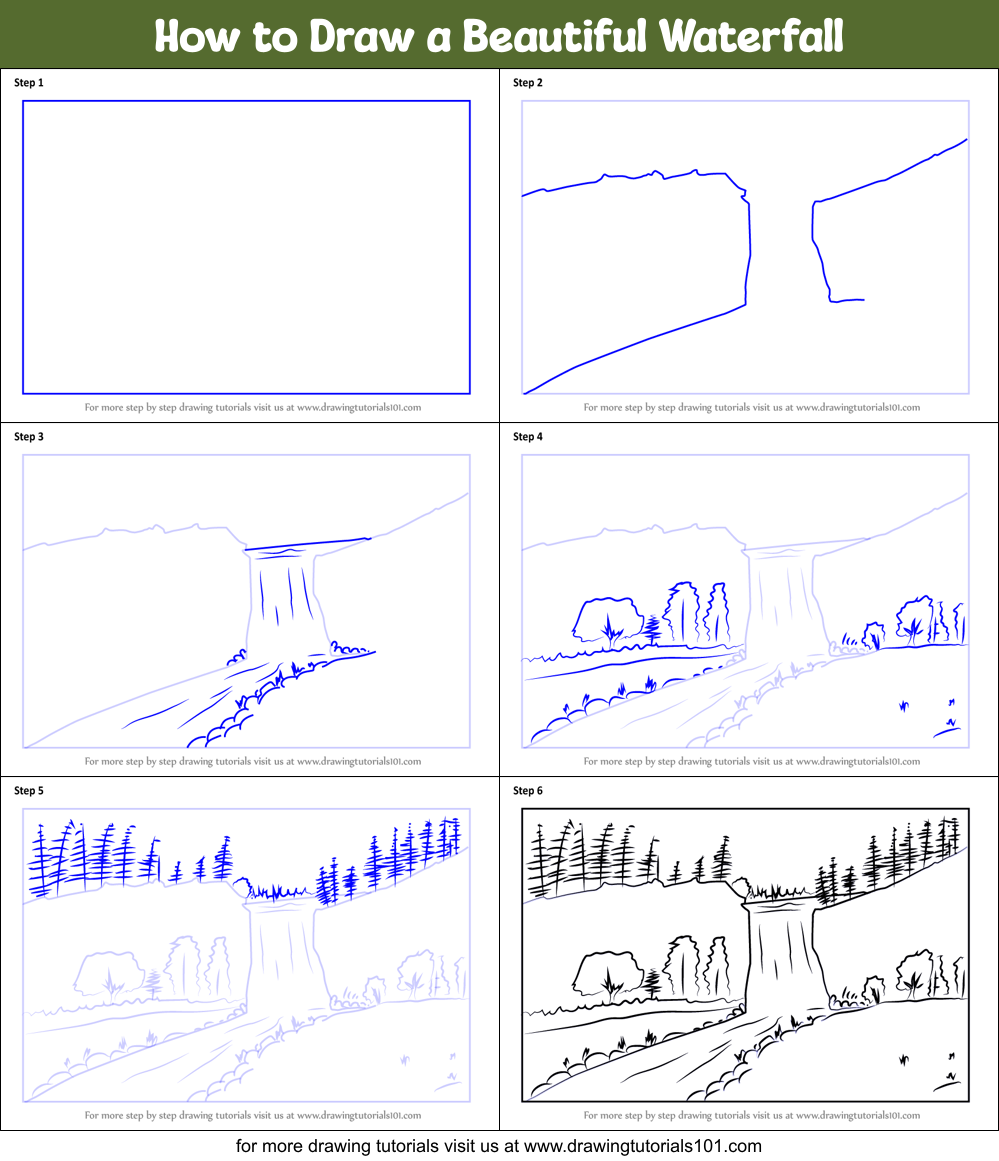 How to Draw a Beautiful Waterfall

Step 1

For more step by step drawing tutorials visit us at www.drawingtutorials101.com

Step 2

For more step by step drawing tutorials visit us at www.drawingtutorials101.com

Step 3

For more step by step drawing tutorials visit us at www.drawingtutorials101.com

Step 4

For more step by step drawing tutorials visit us at www.drawingtutorials101.com

Step 5

For more step by step drawing tutorials visit us at www.drawingtutorials101.com

Step 6

For more step by step drawing tutorials visit us at www.drawingtutorials101.com

for more drawing tutorials visit us at www.drawingtutorials101.com