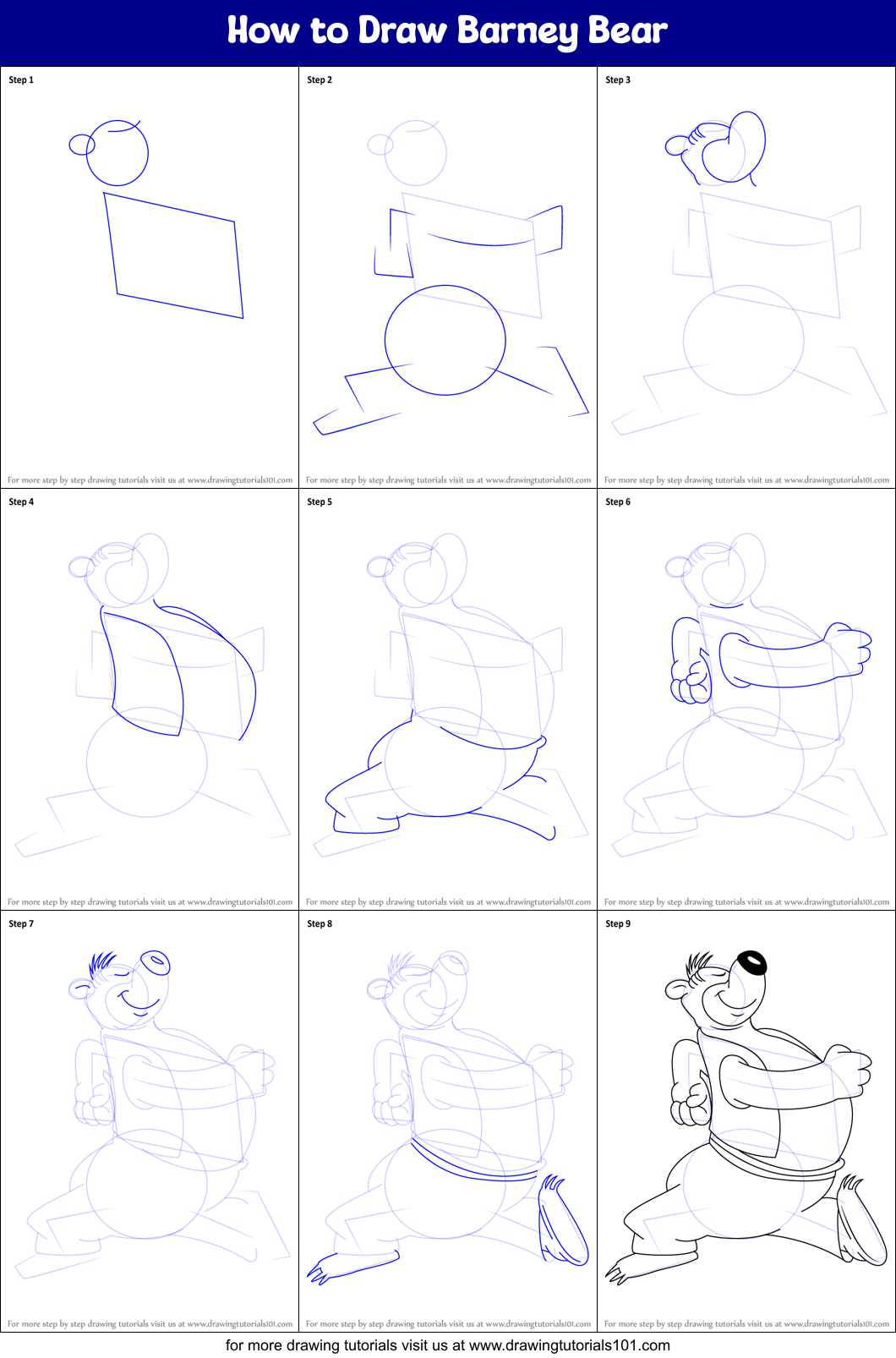 How to Draw Barney Bear

Step 1

For more step by step drawing tutorials visit us at www.drawingtutorials101.com

Step 2

For more step by step drawing tutorials visit us at www.drawingtutorials101.com

Step 3

For more step by step drawing tutorials visit us at www.drawingtutorials101.com

Step 4

For more step by step drawing tutorials visit us at www.drawingtutorials101.com

Step 5

For more step by step drawing tutorials visit us at www.drawingtutorials101.com

Step 6

For more step by step drawing tutorials visit us at www.drawingtutorials101.com

Step 7

For more step by step drawing tutorials visit us at www.drawingtutorials101.com

Step 8

For more step by step drawing tutorials visit us at www.drawingtutorials101.com

Step 9

For more step by step drawing tutorials visit us at www.drawingtutorials101.com

for more drawing tutorials visit us at www.drawingtutorials101.com