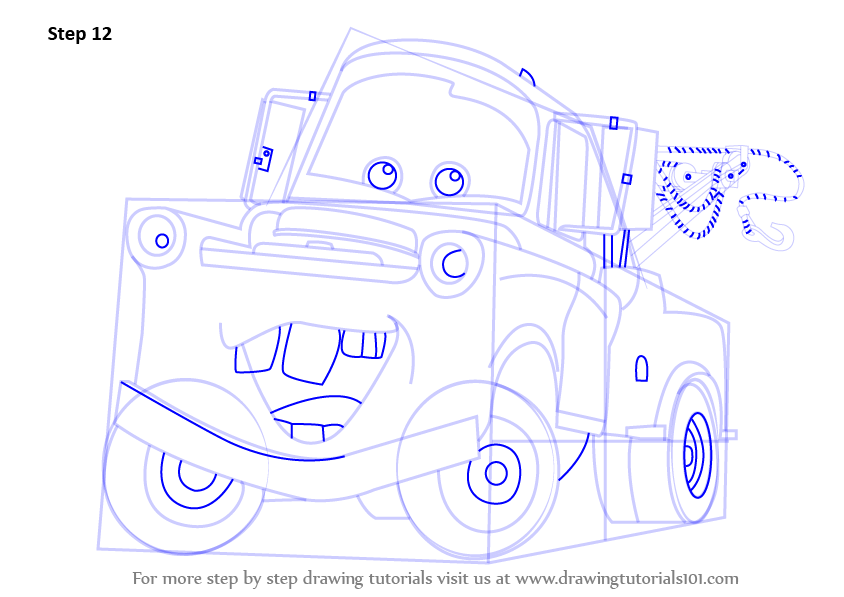 Step 12

For more step by step drawing tutorials visit us at www.drawingtutorials101.com