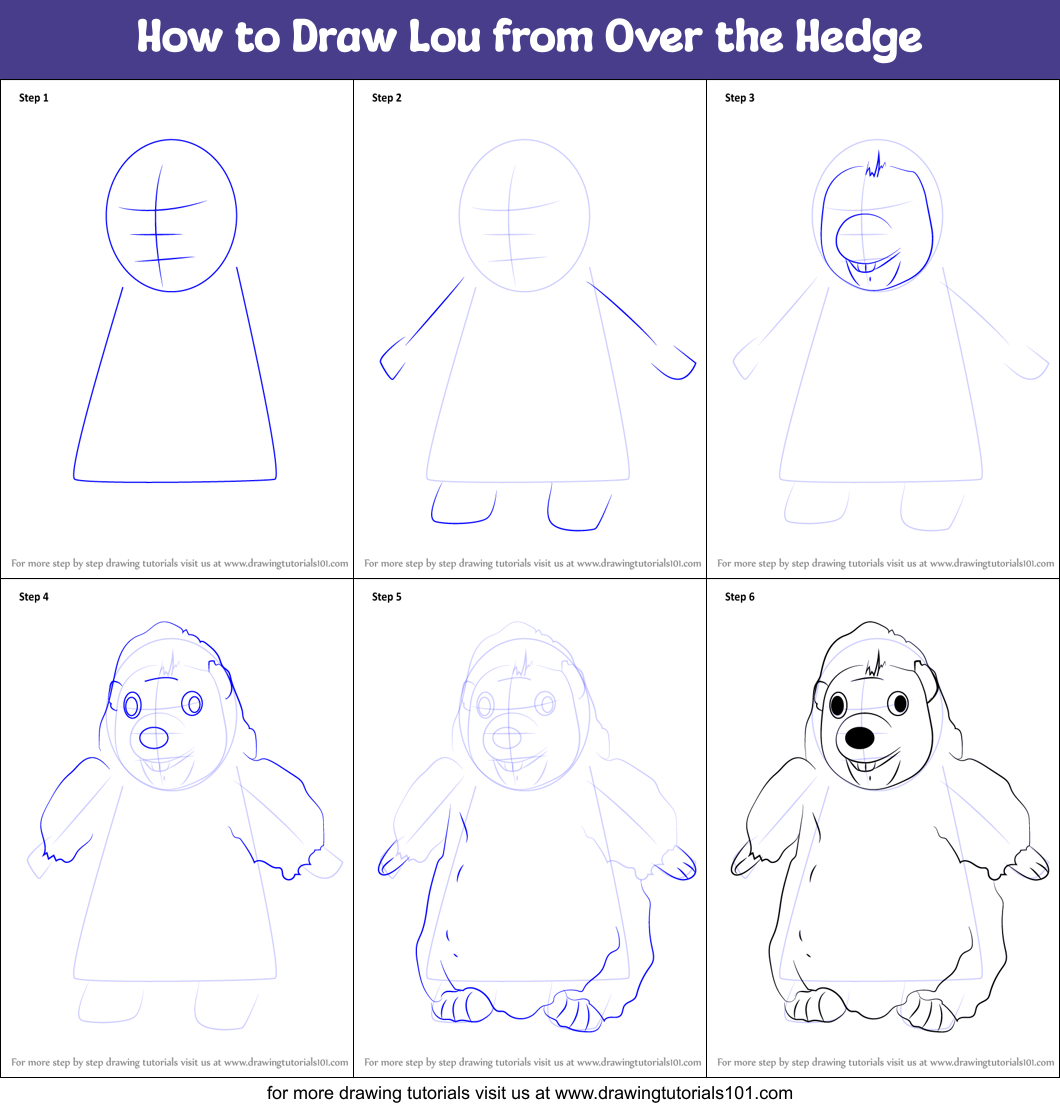 How to Draw Lou from Over the Hedge

Step 1

For more step by step drawing tutorials visit us at www.drawingtutorials101.com

Step 2

For more step by step drawing tutorials visit us at www.drawingtutorials101.com

Step 3

For more step by step drawing tutorials visit us at www.drawingtutorials101.com

Step 4

For more step by step drawing tutorials visit us at www.drawingtutorials101.com

Step 5

For more step by step drawing tutorials visit us at www.drawingtutorials101.com

Step 6

For more step by step drawing tutorials visit us at www.drawingtutorials101.com

for more drawing tutorials visit us at www.drawingtutorials101.com