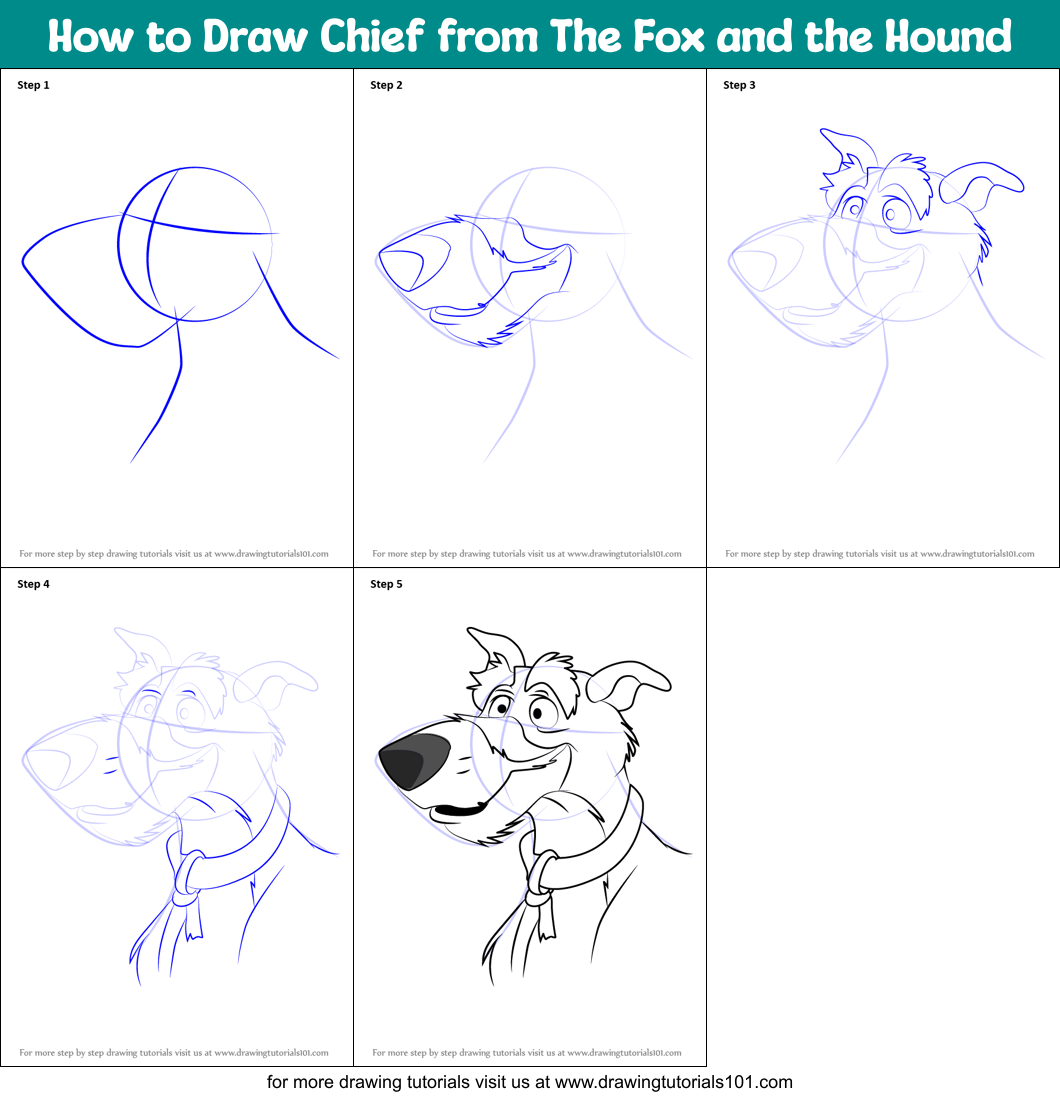 How to Draw Chief from The Fox and the Hound

Step 1

For more step by step drawing tutorials visit us at www.drawingtutorials101.com

Step 2

For more step by step drawing tutorials visit us at www.drawingtutorials101.com

Step 3

For more step by step drawing tutorials visit us at www.drawingtutorials101.com

Step 4

For more step by step drawing tutorials visit us at www.drawingtutorials101.com

Step 5

For more step by step drawing tutorials visit us at www.drawingtutorials101.com

for more drawing tutorials visit us at www.drawingtutorials101.com