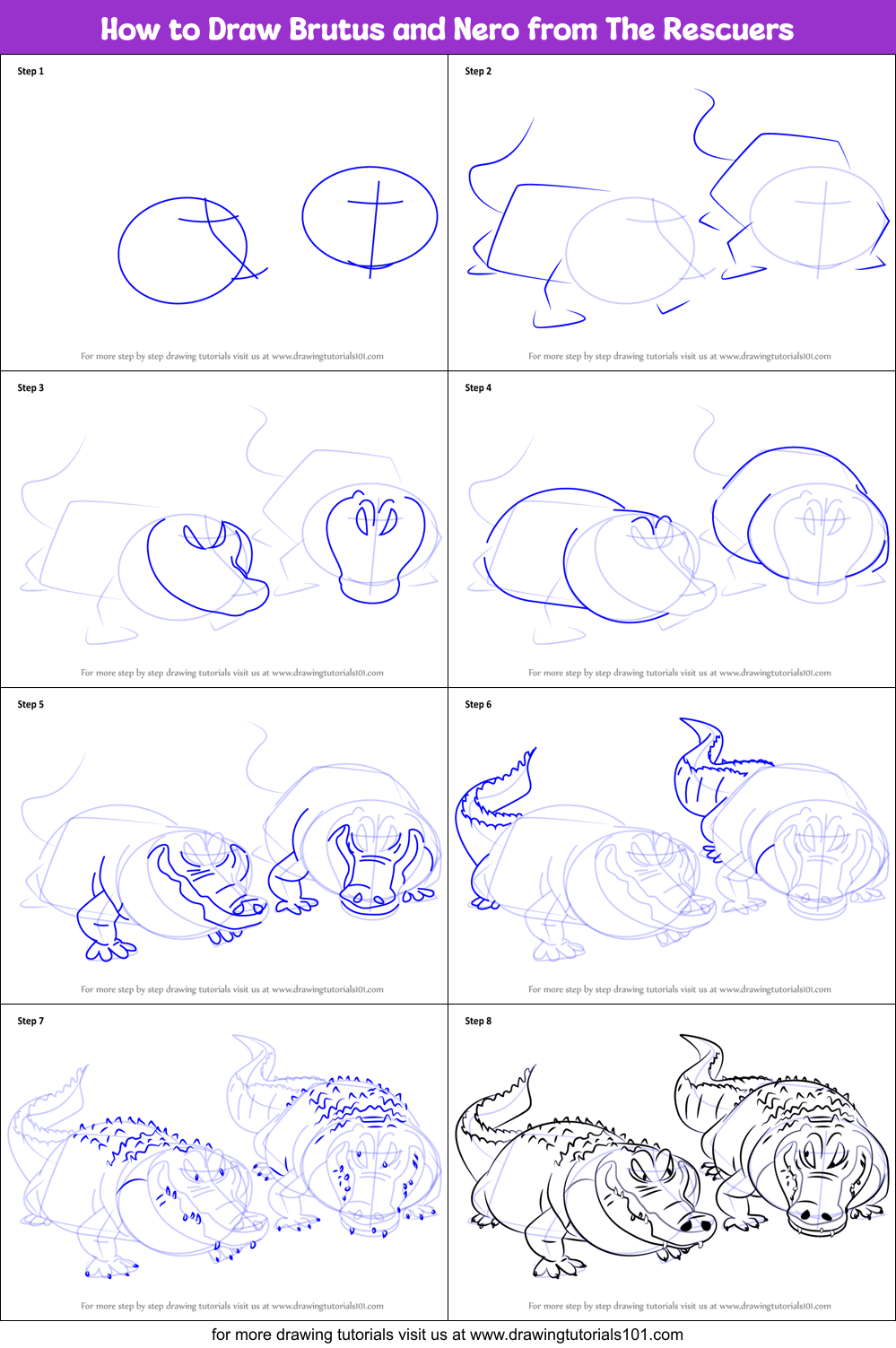 How to Draw Brutus and Nero from The Rescuers

Step 1

For more step by step drawing tutorials visit us at www.drawingtutorials101.com

Step 2

For more step by step drawing tutorials visit us at www.drawingtutorials101.com

Step 3

For more step by step drawing tutorials visit us at www.drawingtutorials101.com

Step 4

For more step by step drawing tutorials visit us at www.drawingtutorials101.com

Step 5

For more step by step drawing tutorials visit us at www.drawingtutorials101.com

Step 6

For more step by step drawing tutorials visit us at www.drawingtutorials101.com

Step 7

For more step by step drawing tutorials visit us at www.drawingtutorials101.com

Step 8

For more step by step drawing tutorials visit us at www.drawingtutorials101.com

for more drawing tutorials visit us at www.drawingtutorials101.com