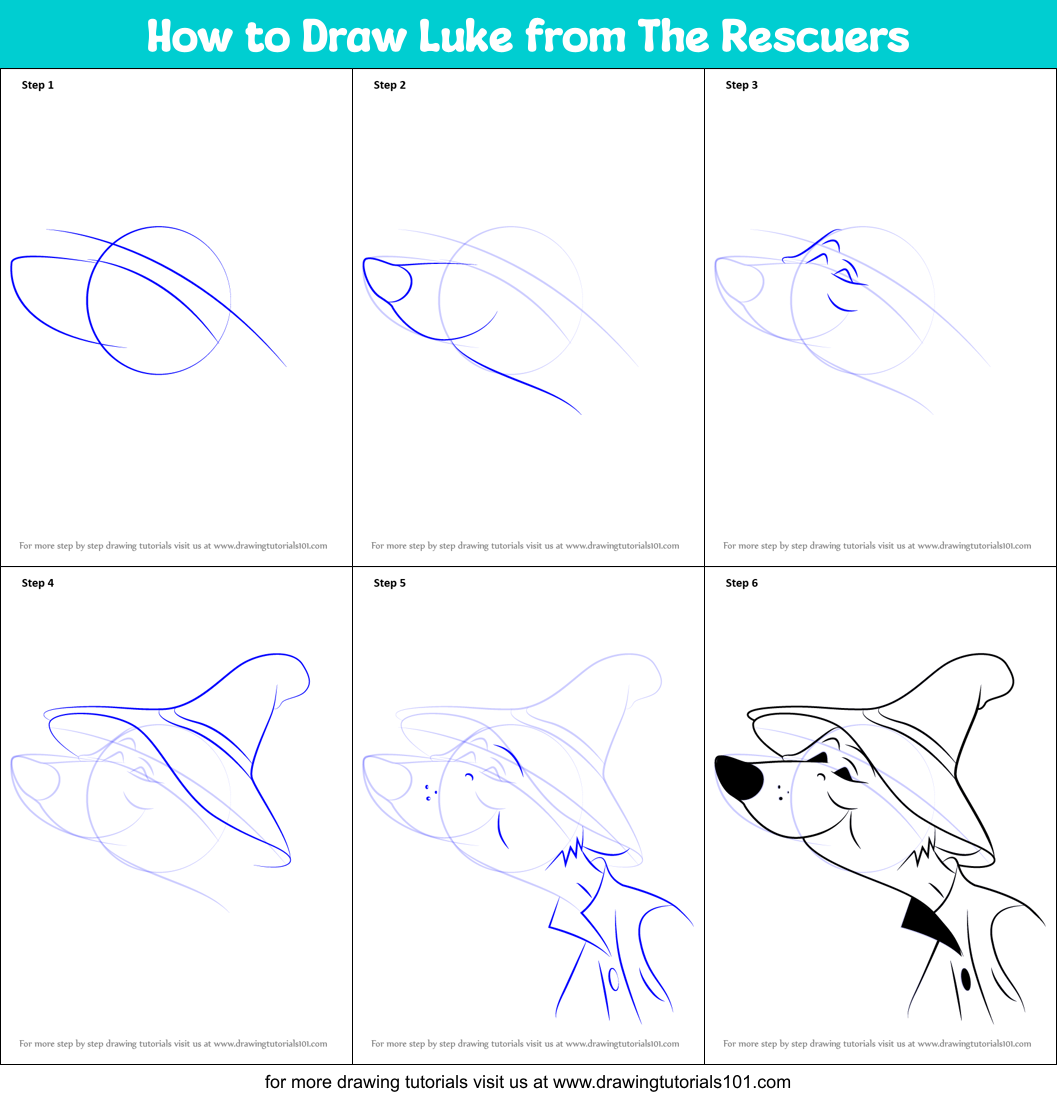 How to Draw Luke from The Rescuers

Step 1

For more step by step drawing tutorials visit us at www.drawingtutorials101.com

Step 2

For more step by step drawing tutorials visit us at www.drawingtutorials101.com

Step 3

For more step by step drawing tutorials visit us at www.drawingtutorials101.com

Step 4

For more step by step drawing tutorials visit us at www.drawingtutorials101.com

Step 5

For more step by step drawing tutorials visit us at www.drawingtutorials101.com

Step 6

For more step by step drawing tutorials visit us at www.drawingtutorials101.com

for more drawing tutorials visit us at www.drawingtutorials101.com