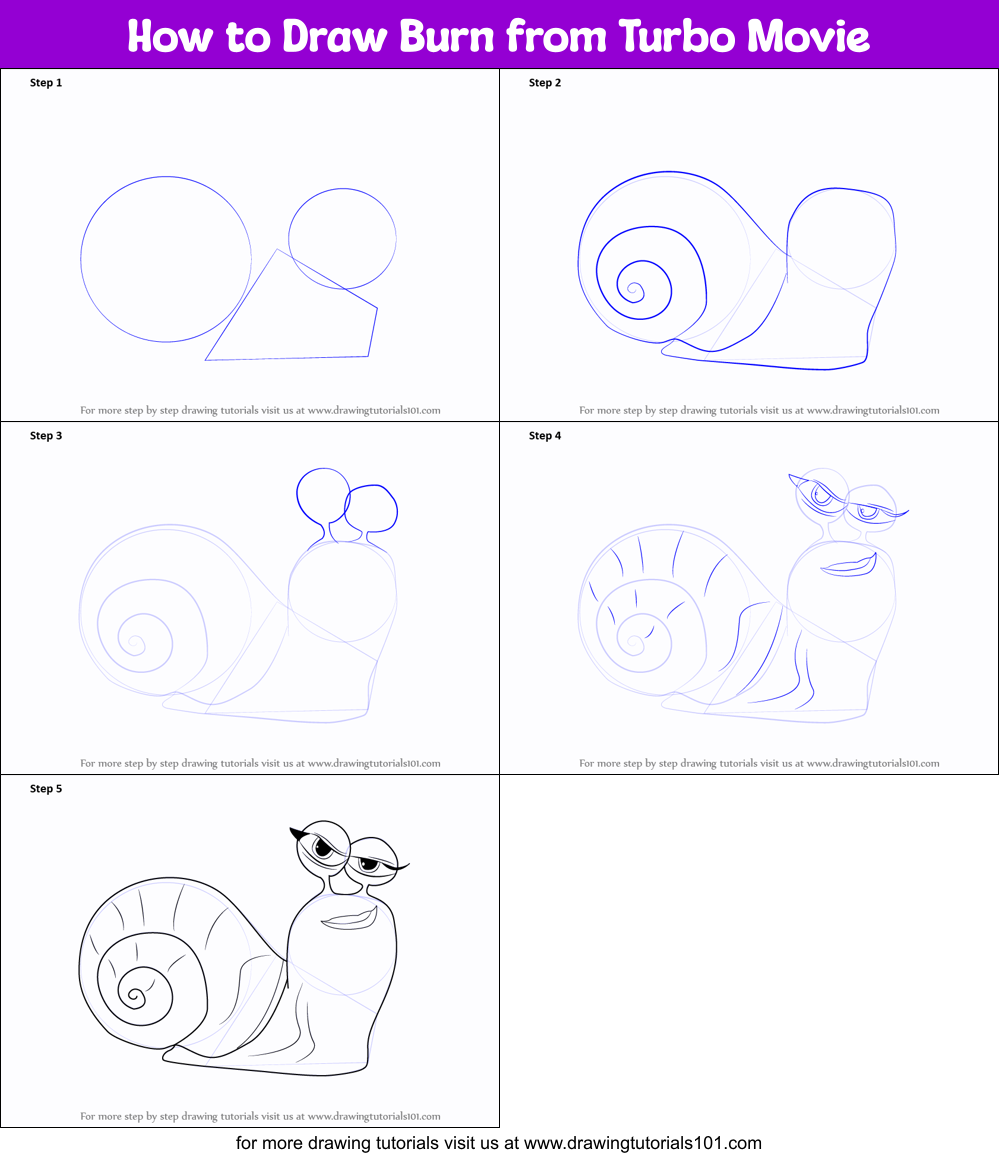 How to Draw Burn from Turbo Movie

Step 1

For more step by step drawing tutorials visit us at www.drawingtutorials101.com

Step 2

For more step by step drawing tutorials visit us at www.drawingtutorials101.com

Step 3

For more step by step drawing tutorials visit us at www.drawingtutorials101.com

Step 4

For more step by step drawing tutorials visit us at www.drawingtutorials101.com

Step 5

For more step by step drawing tutorials visit us at www.drawingtutorials101.com

for more drawing tutorials visit us at www.drawingtutorials101.com